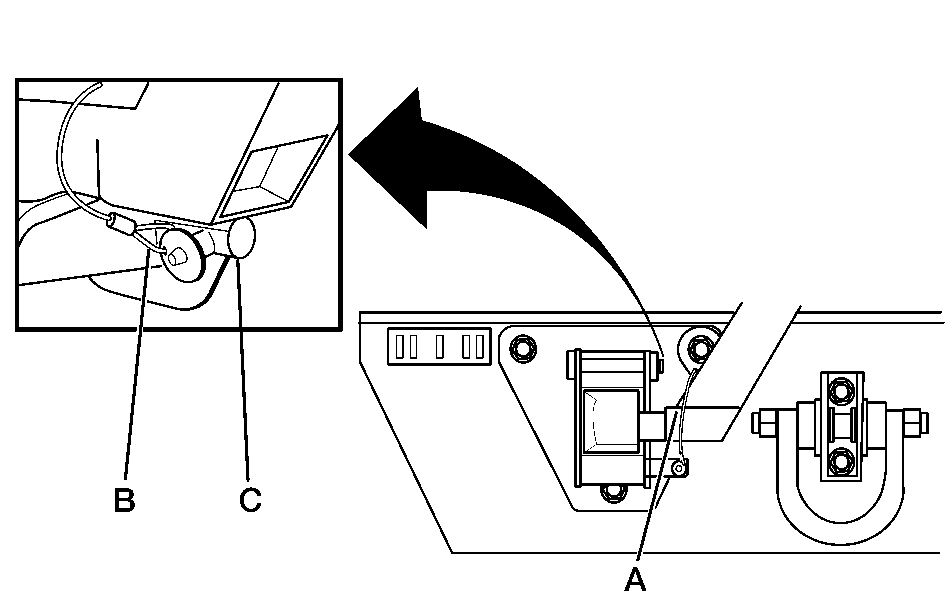 B
C
A