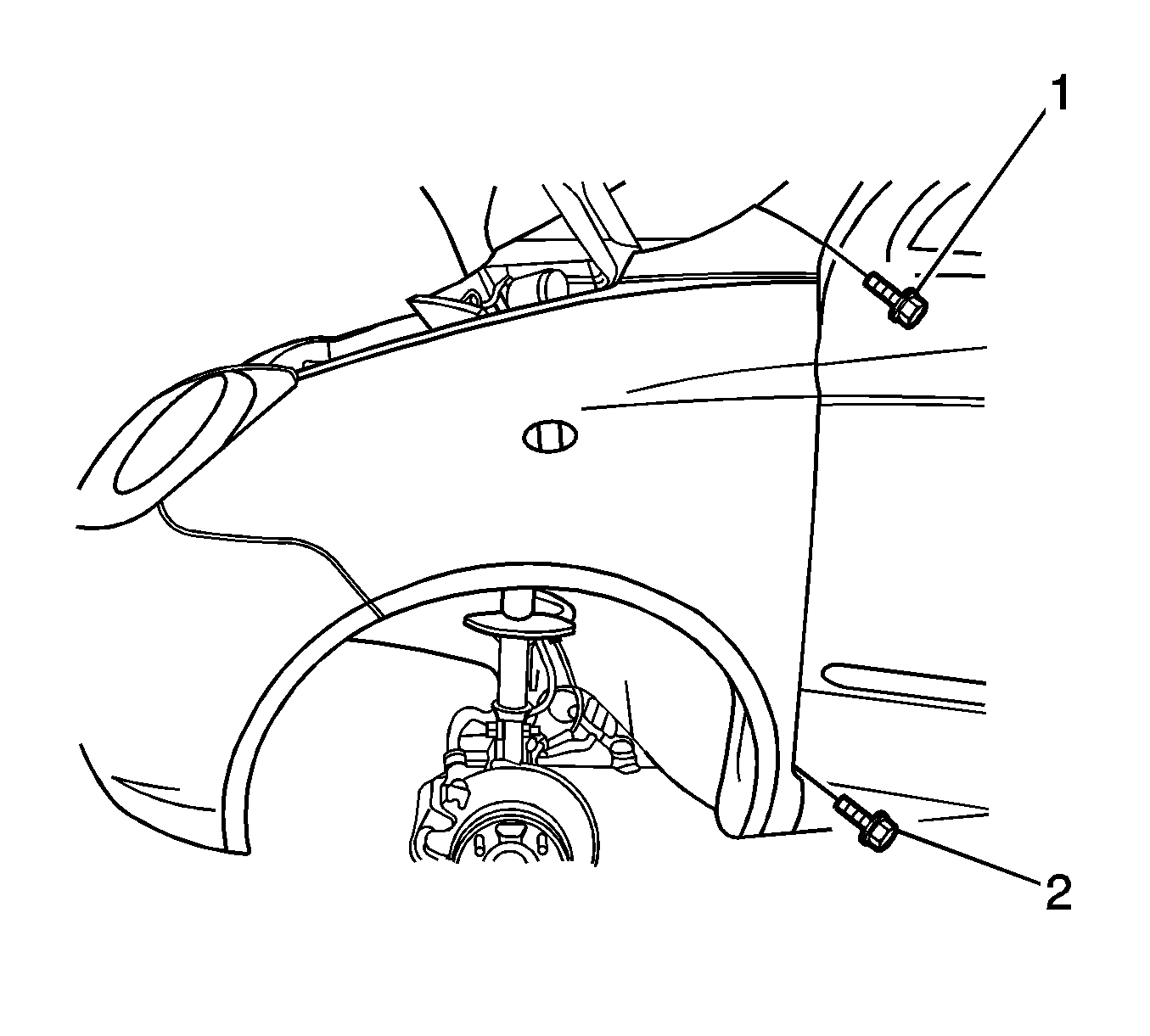 1
2