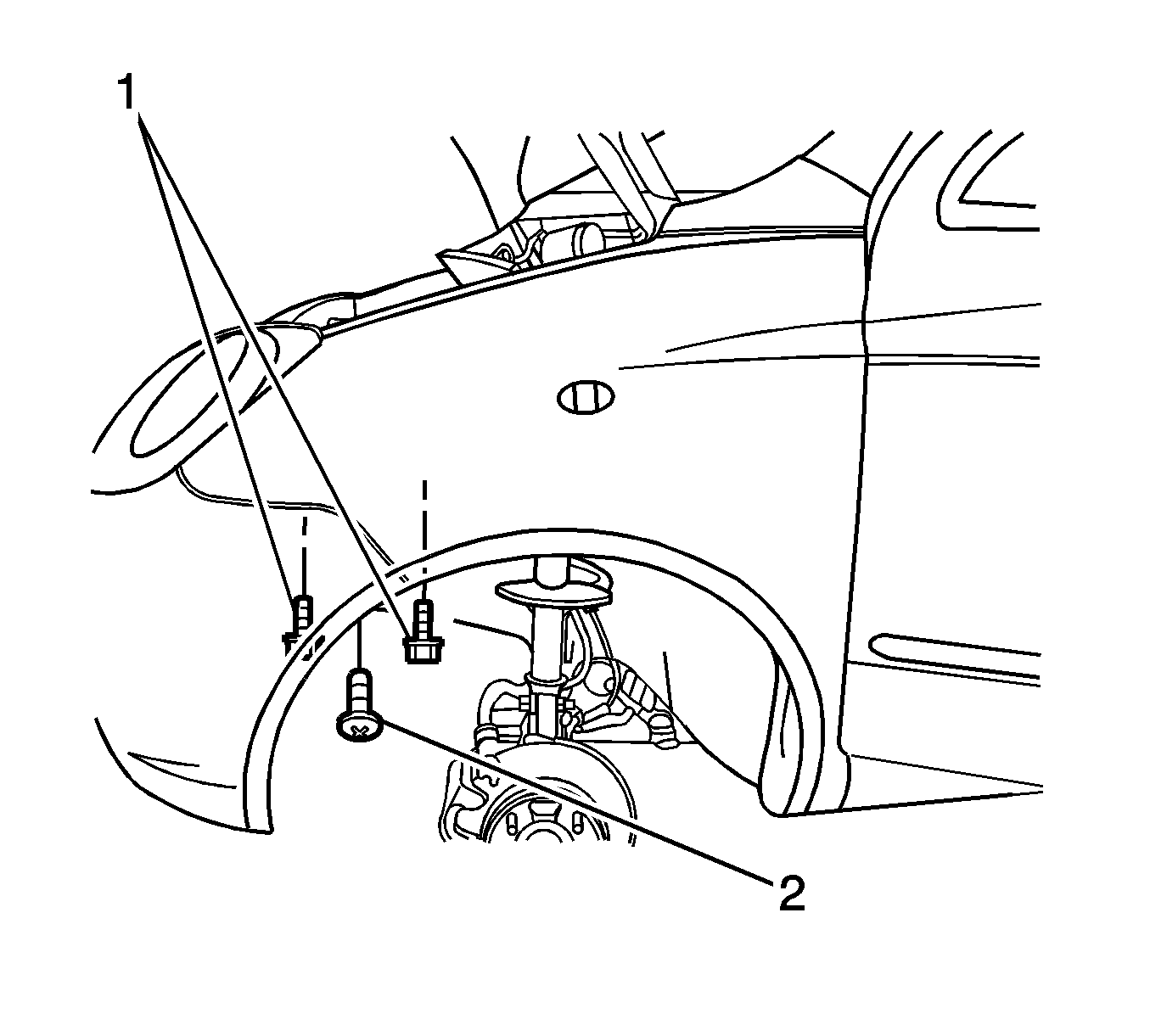 1
2