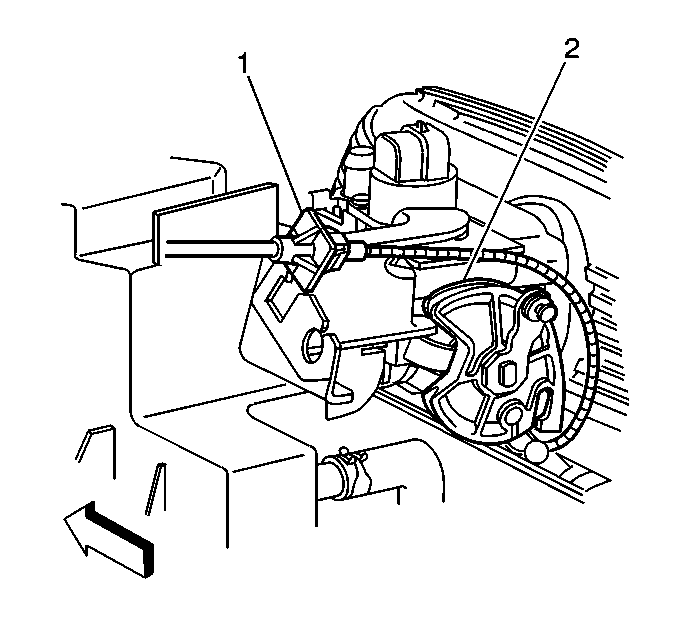 1
2