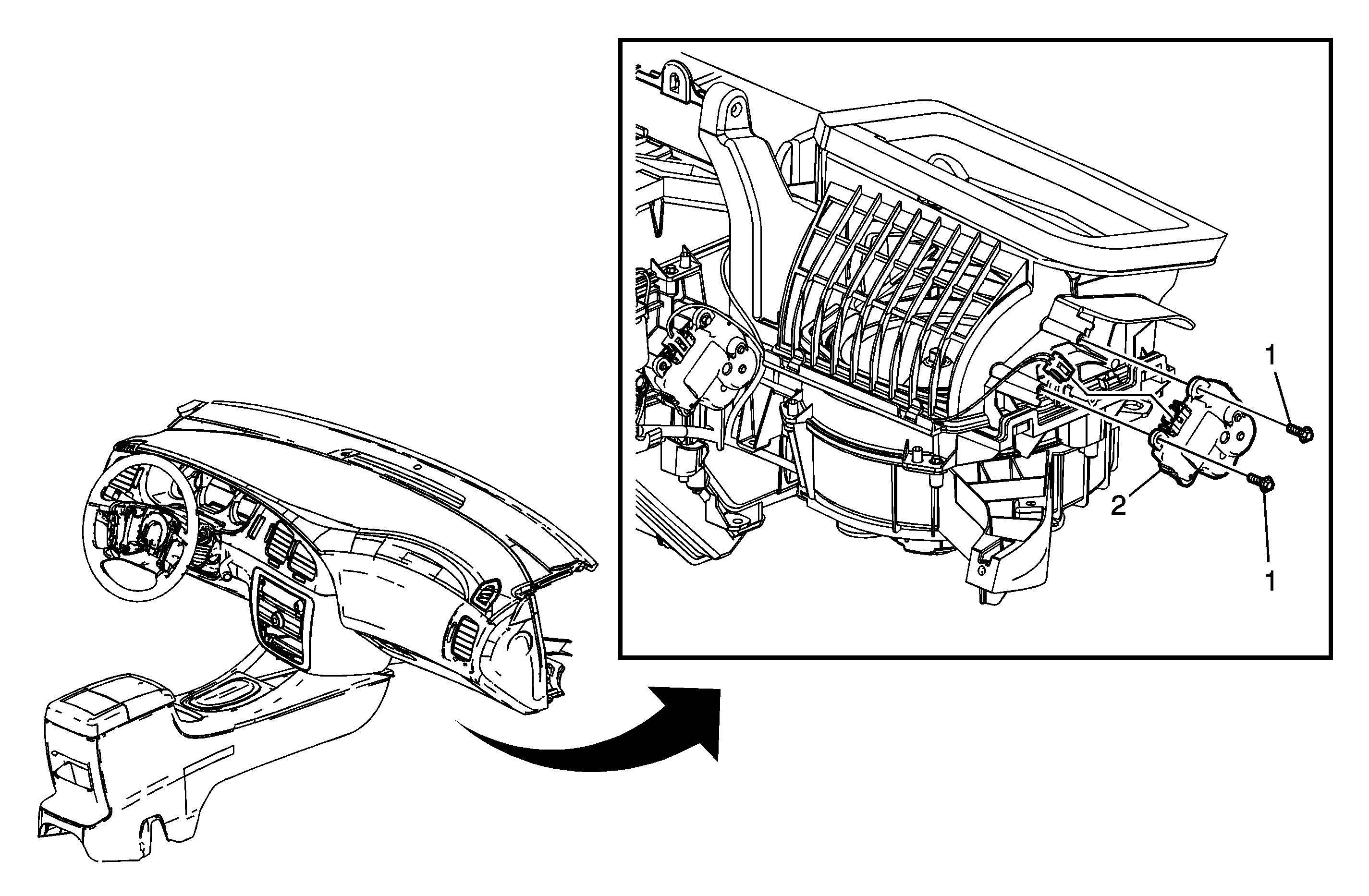 1
2
1