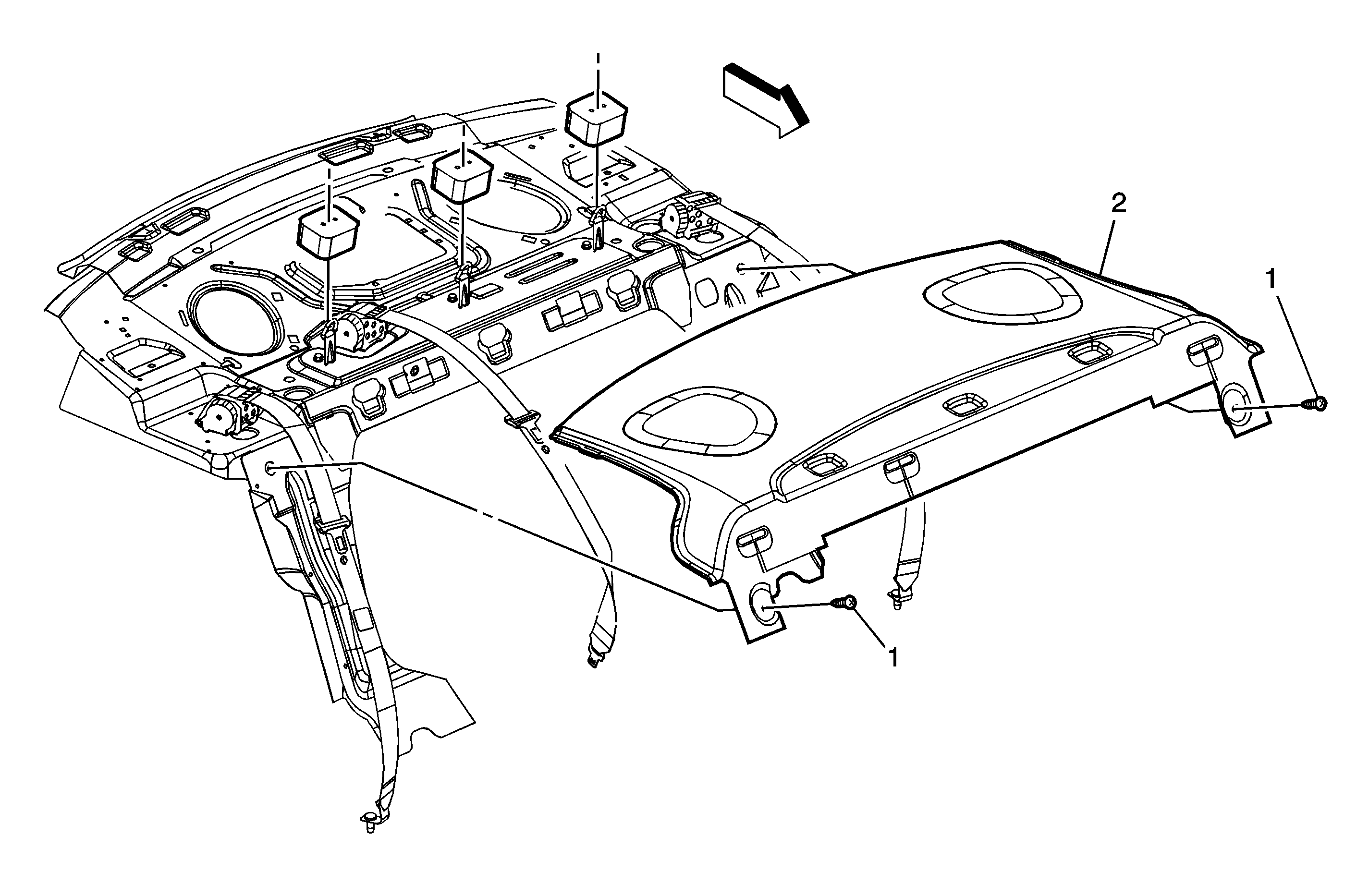 2
1
1