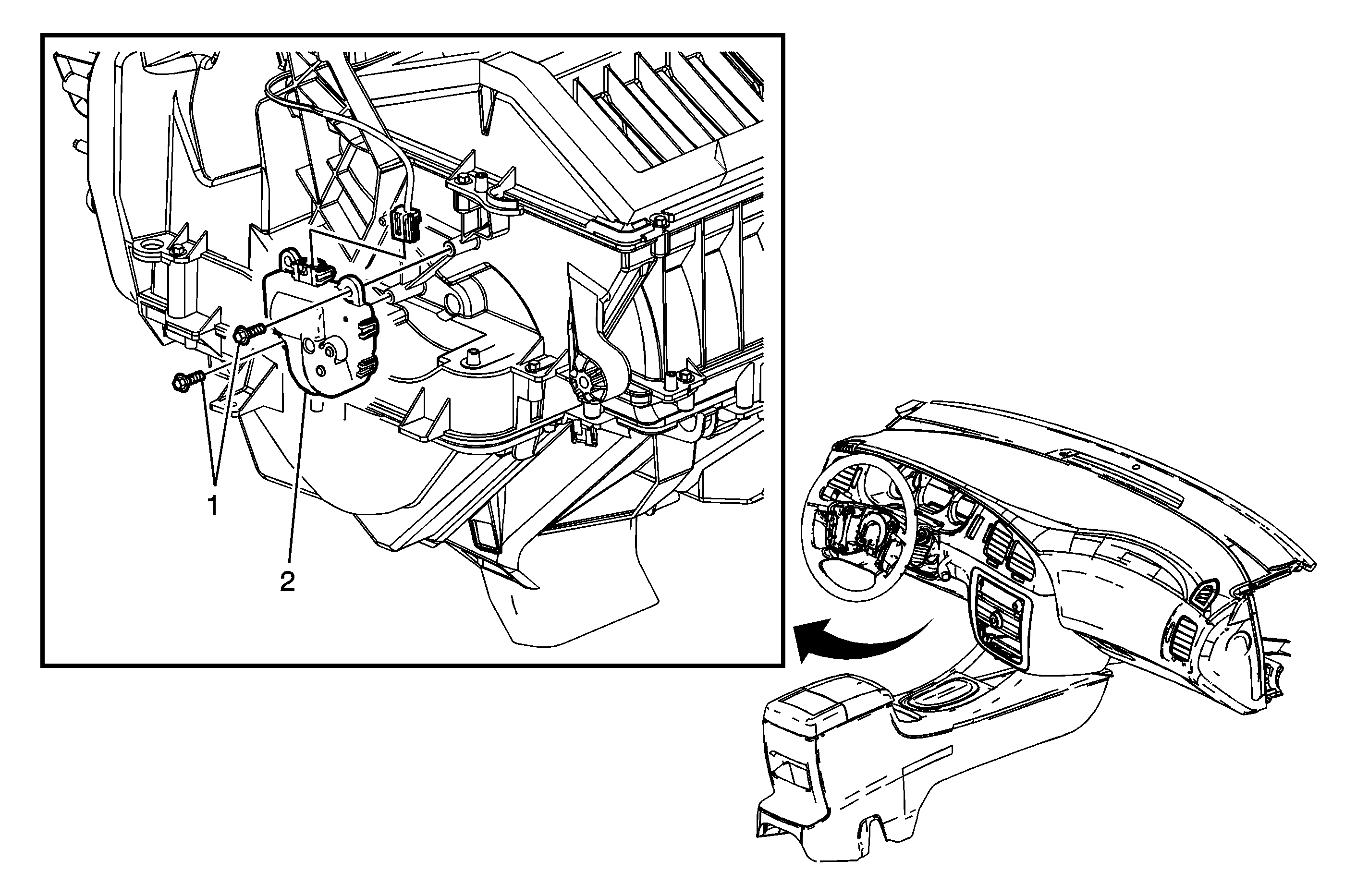 1
2