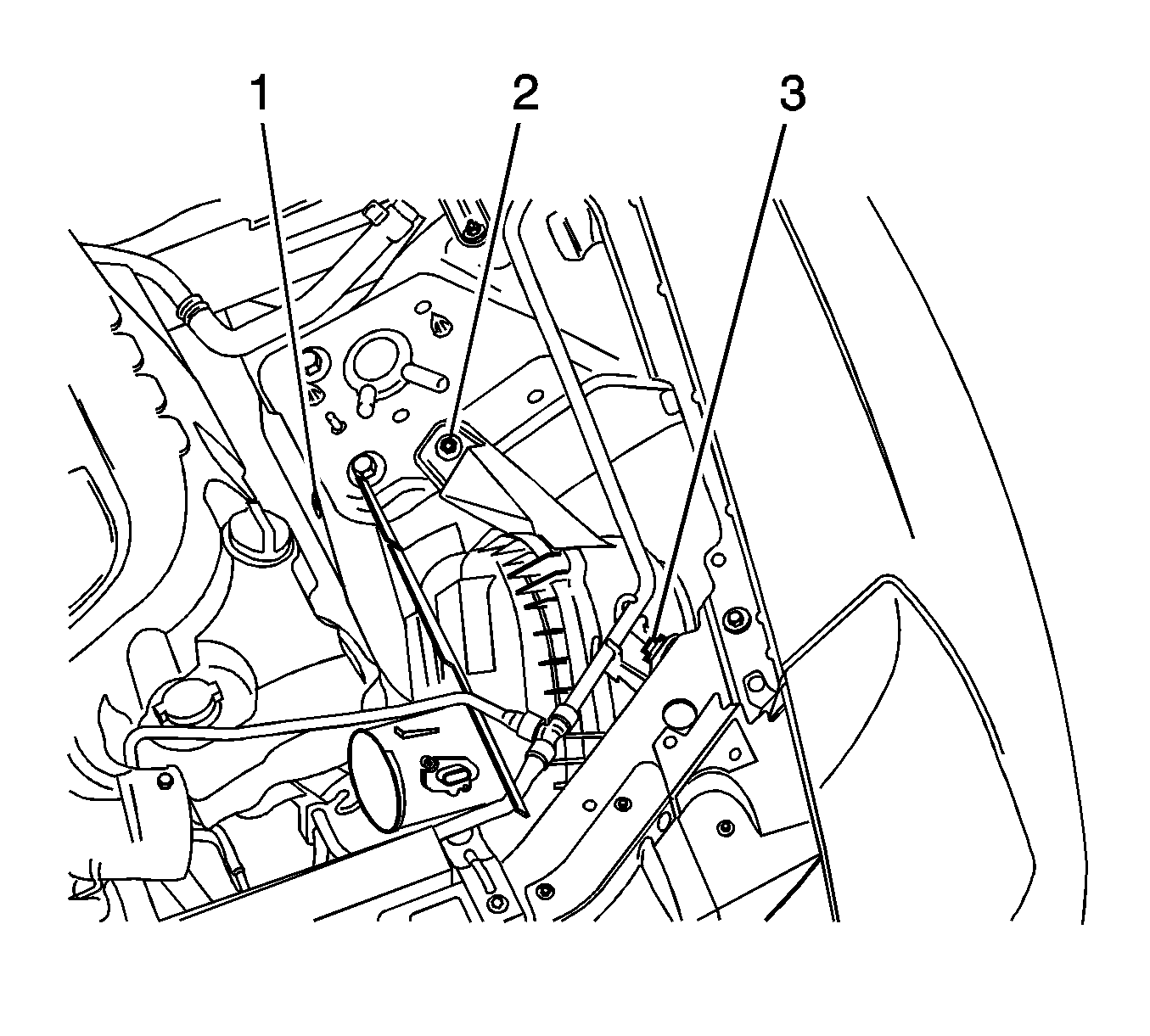 1
2
3