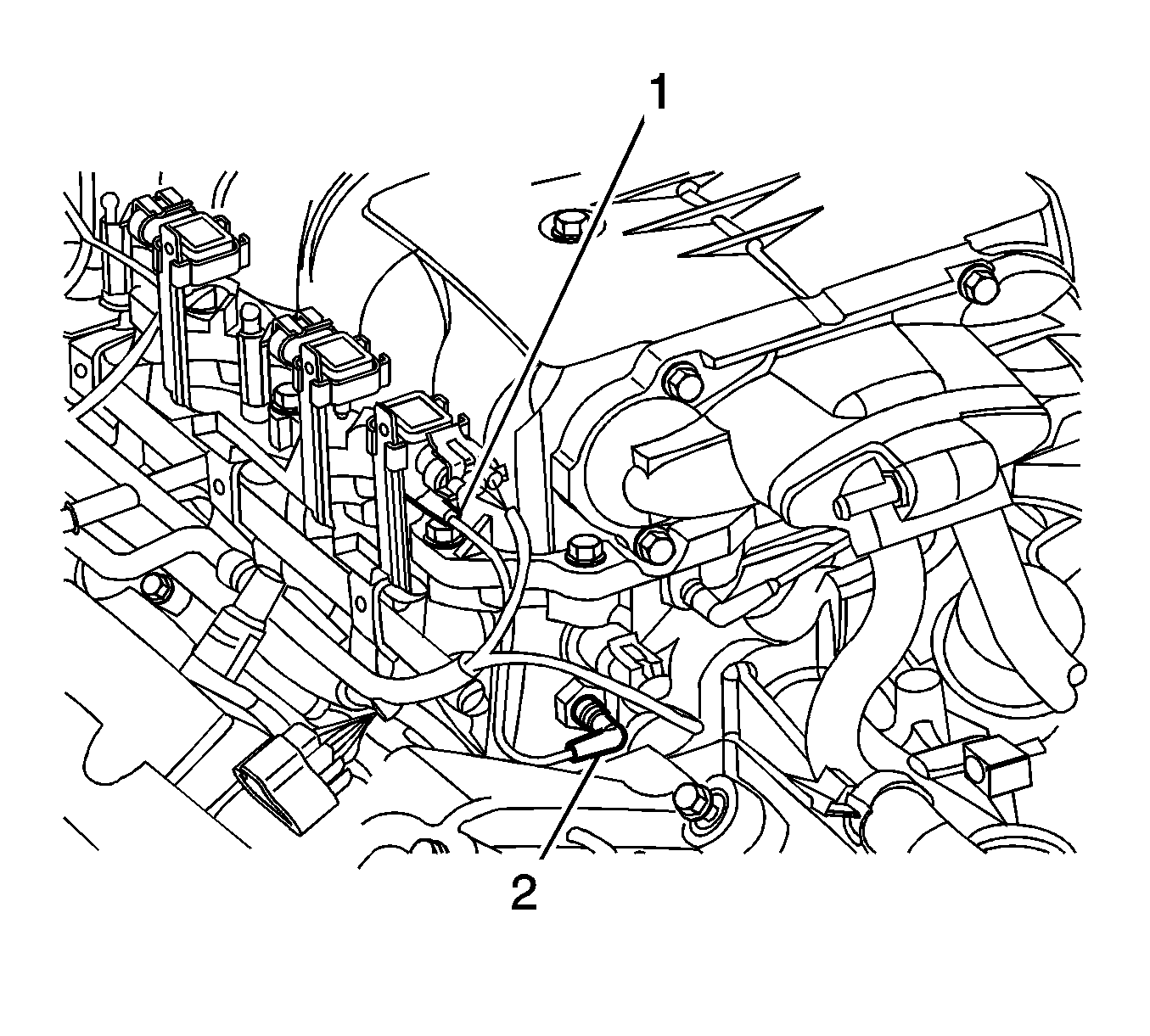 1

2