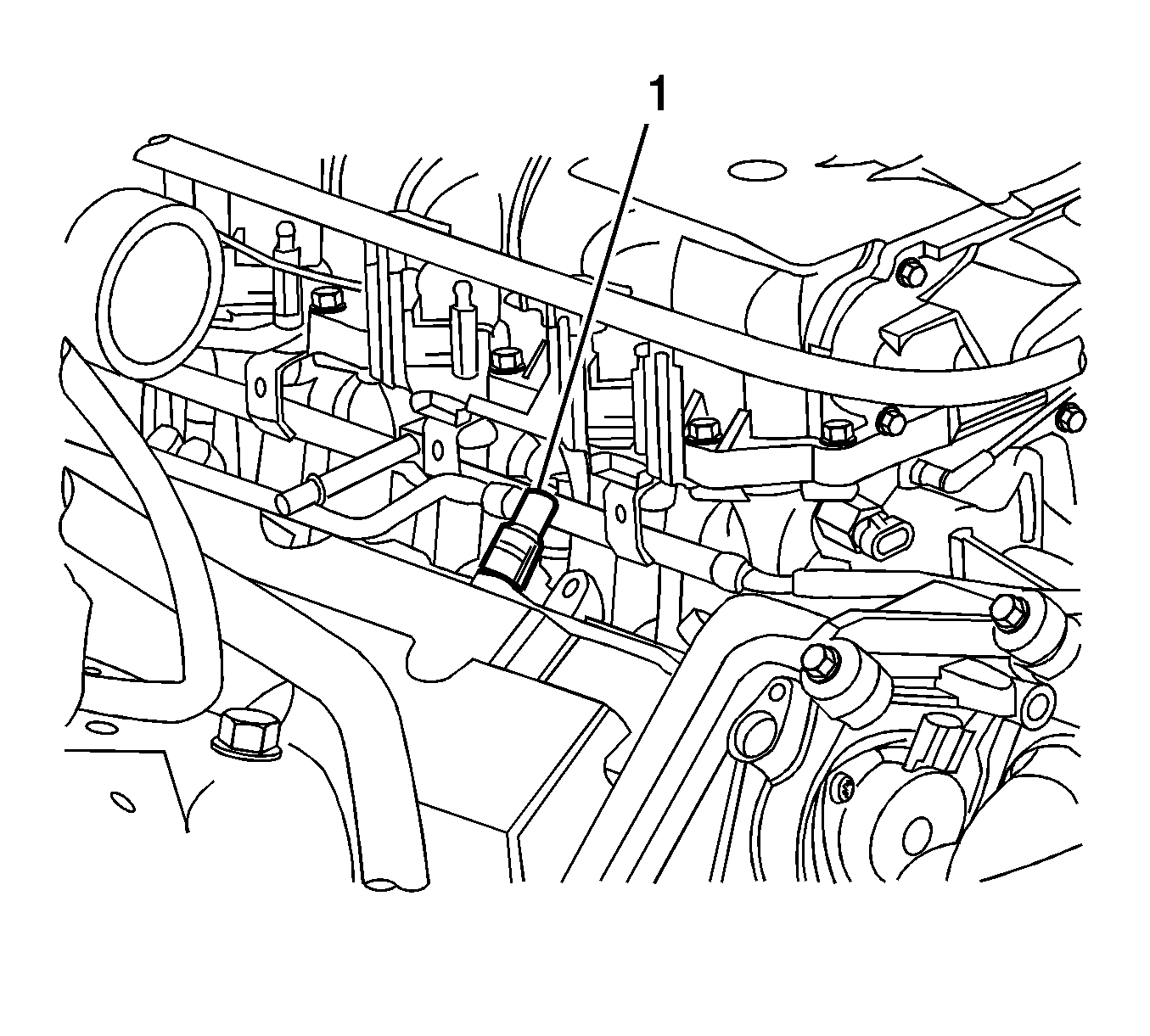 1