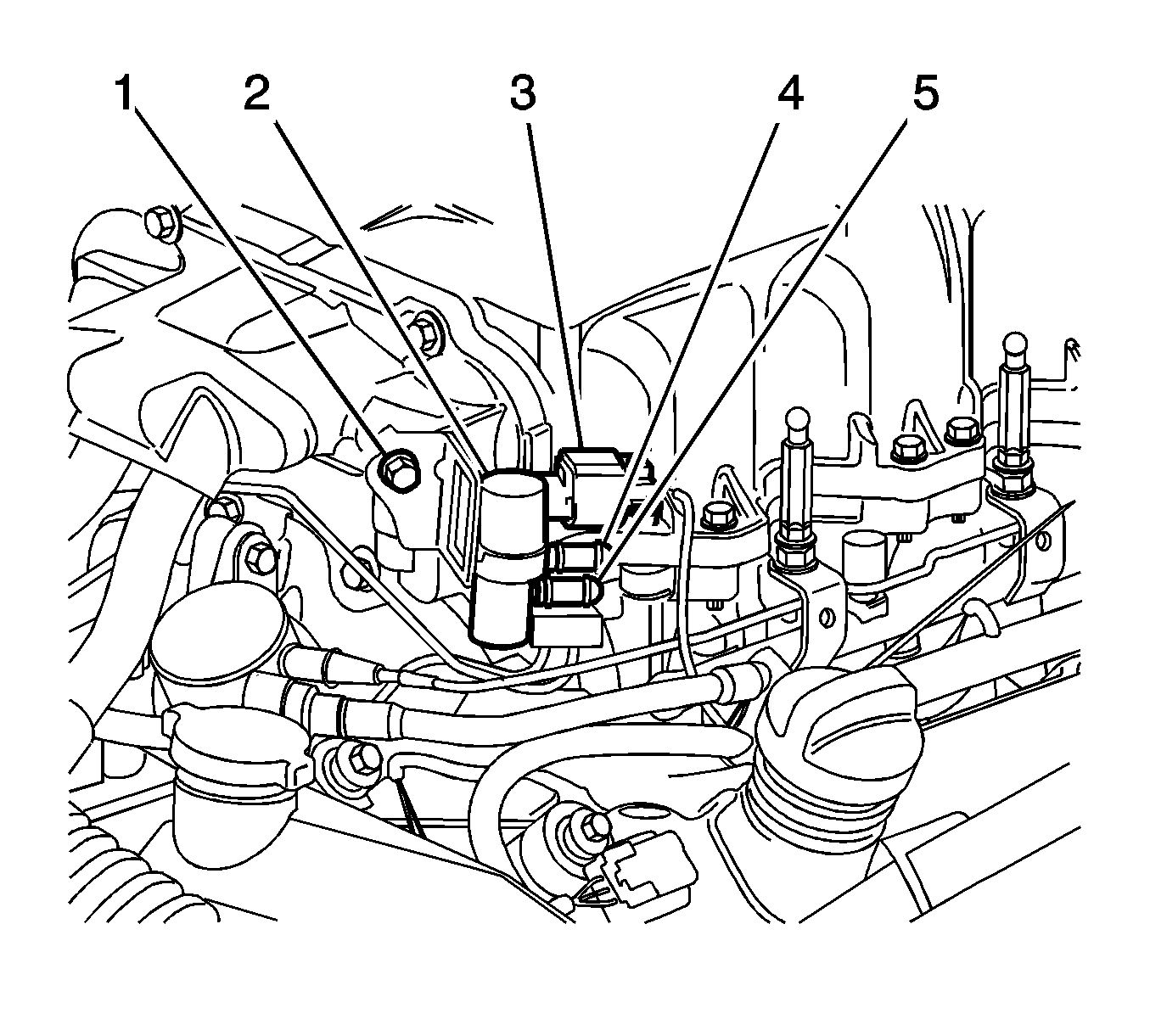 1 2 3 4 5