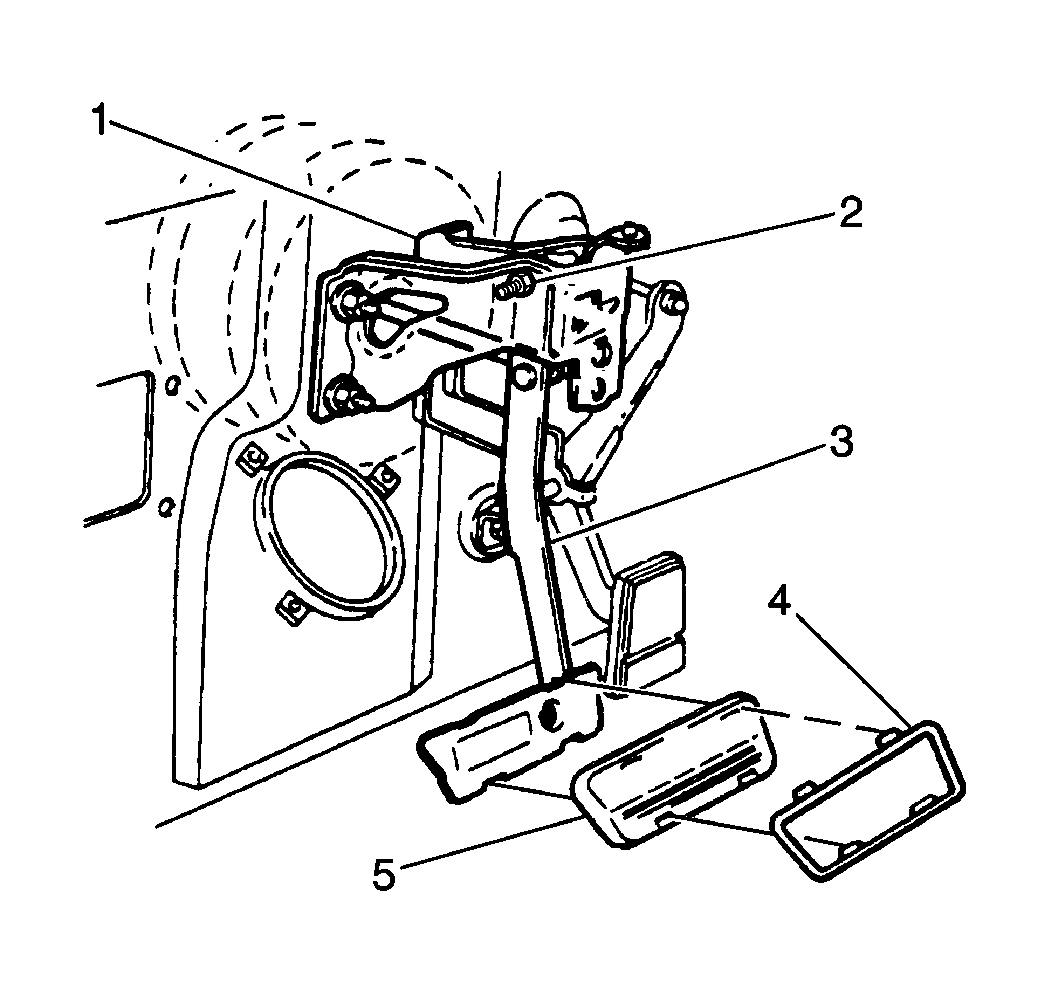 1
2
3
4
5