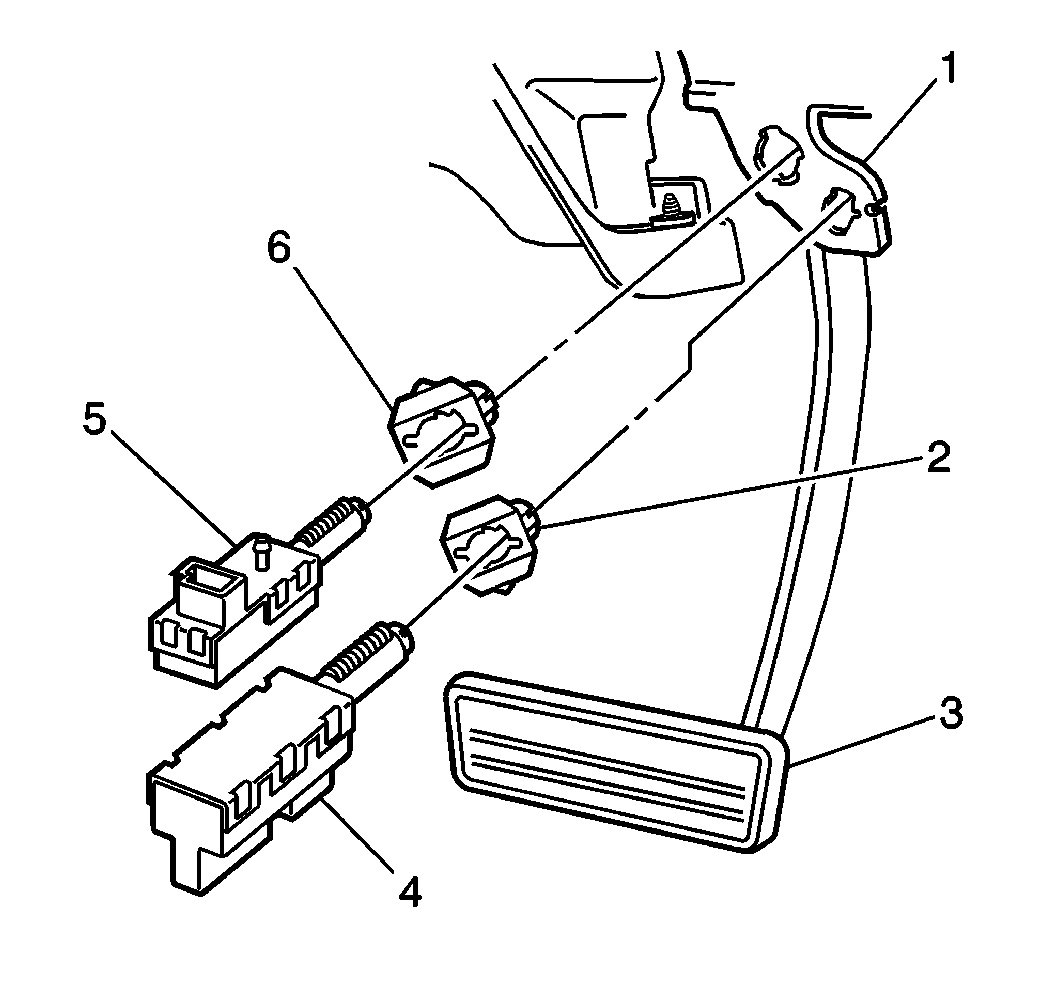 1
6
5
2
3
4