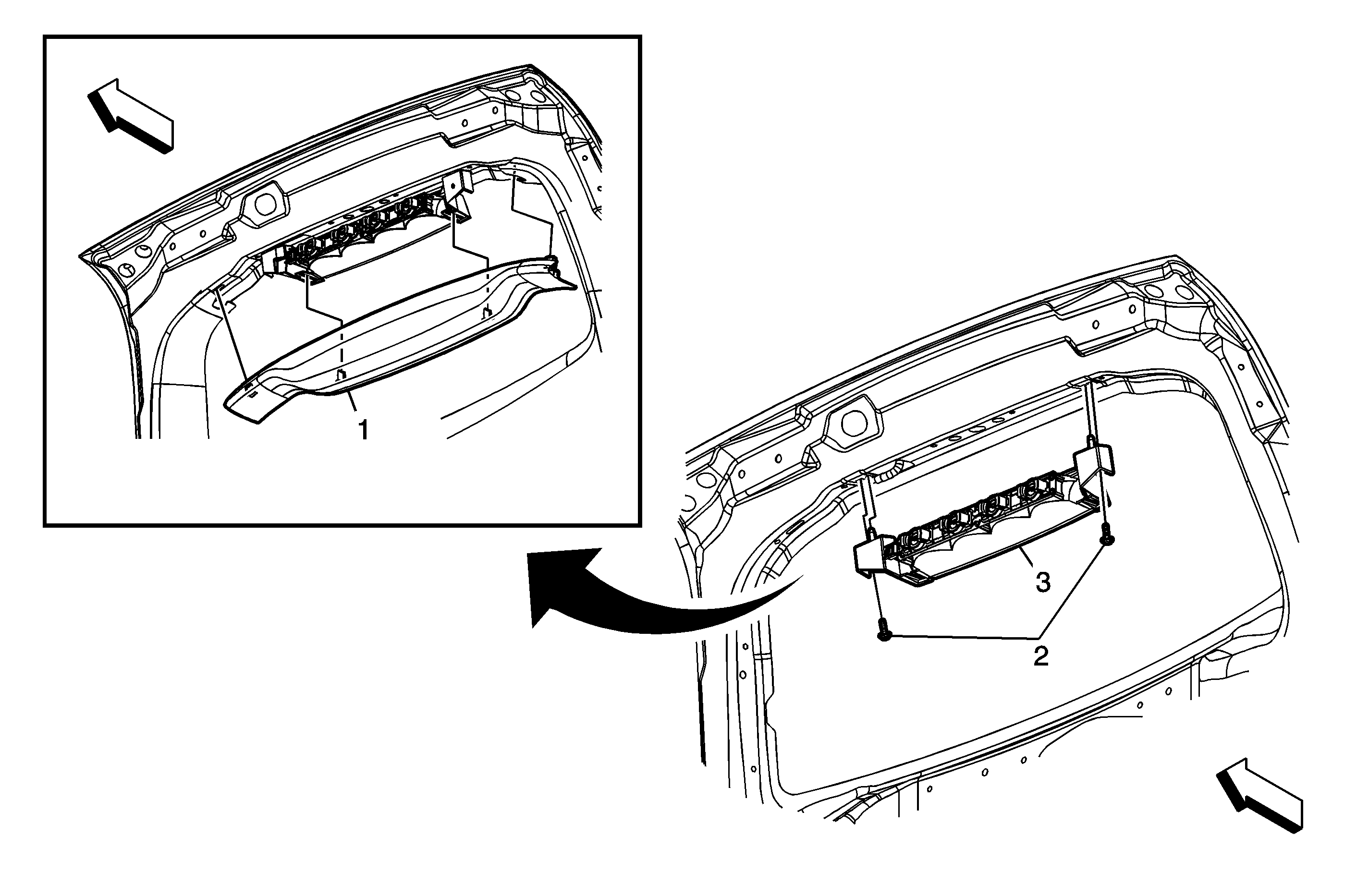 1

3

2