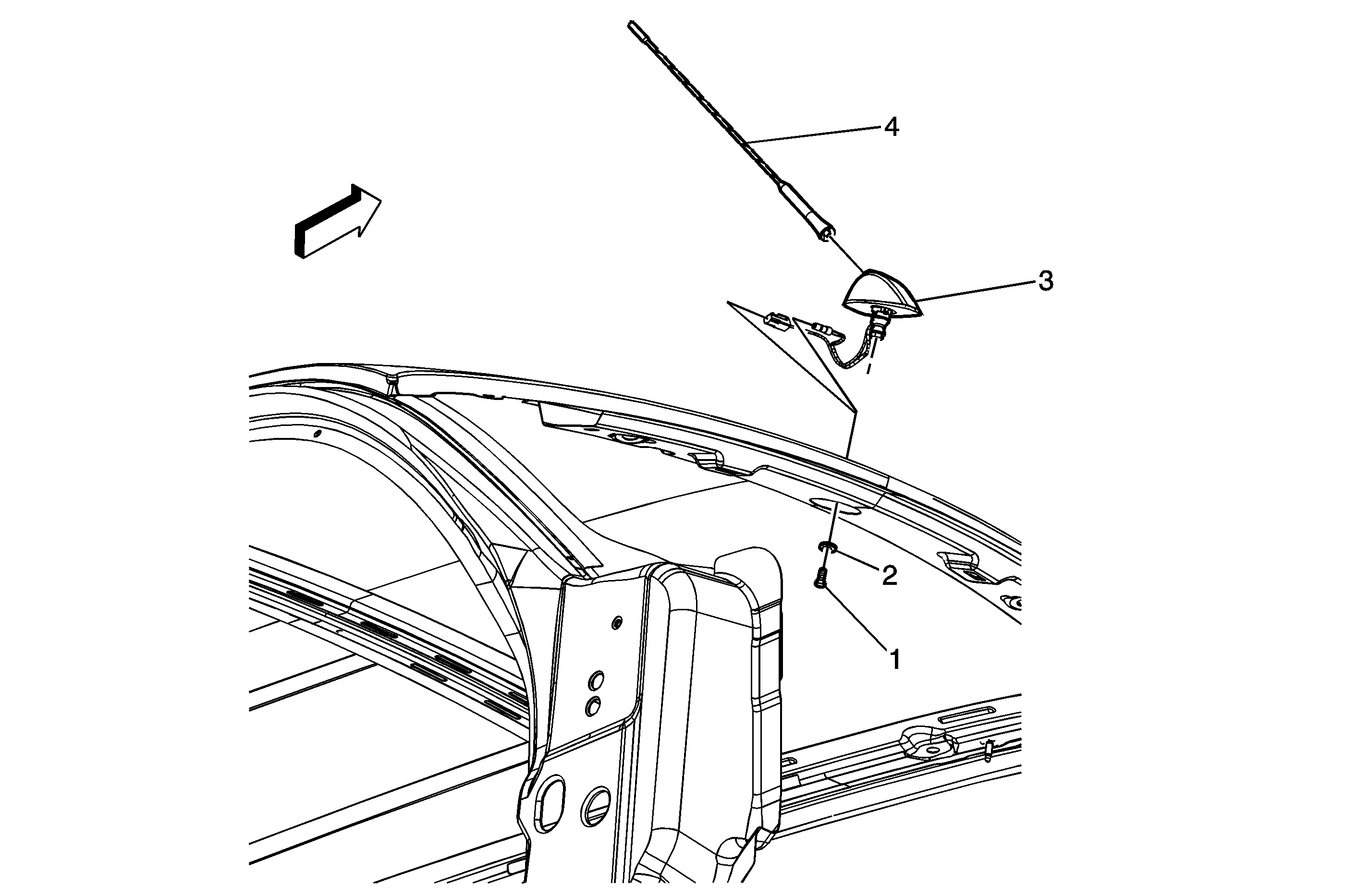 4
3
2
1