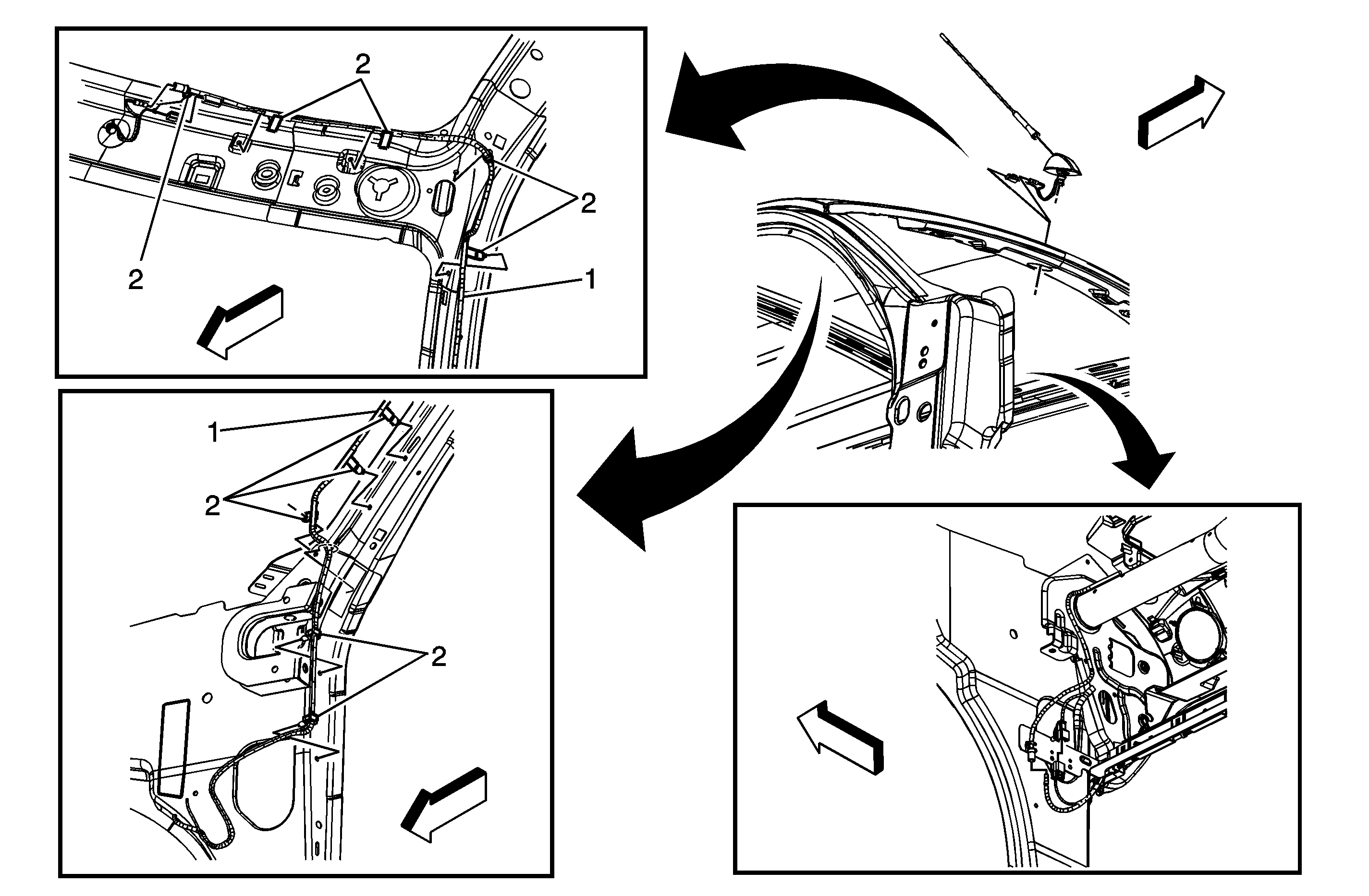 2
2
2
1
1
2
2