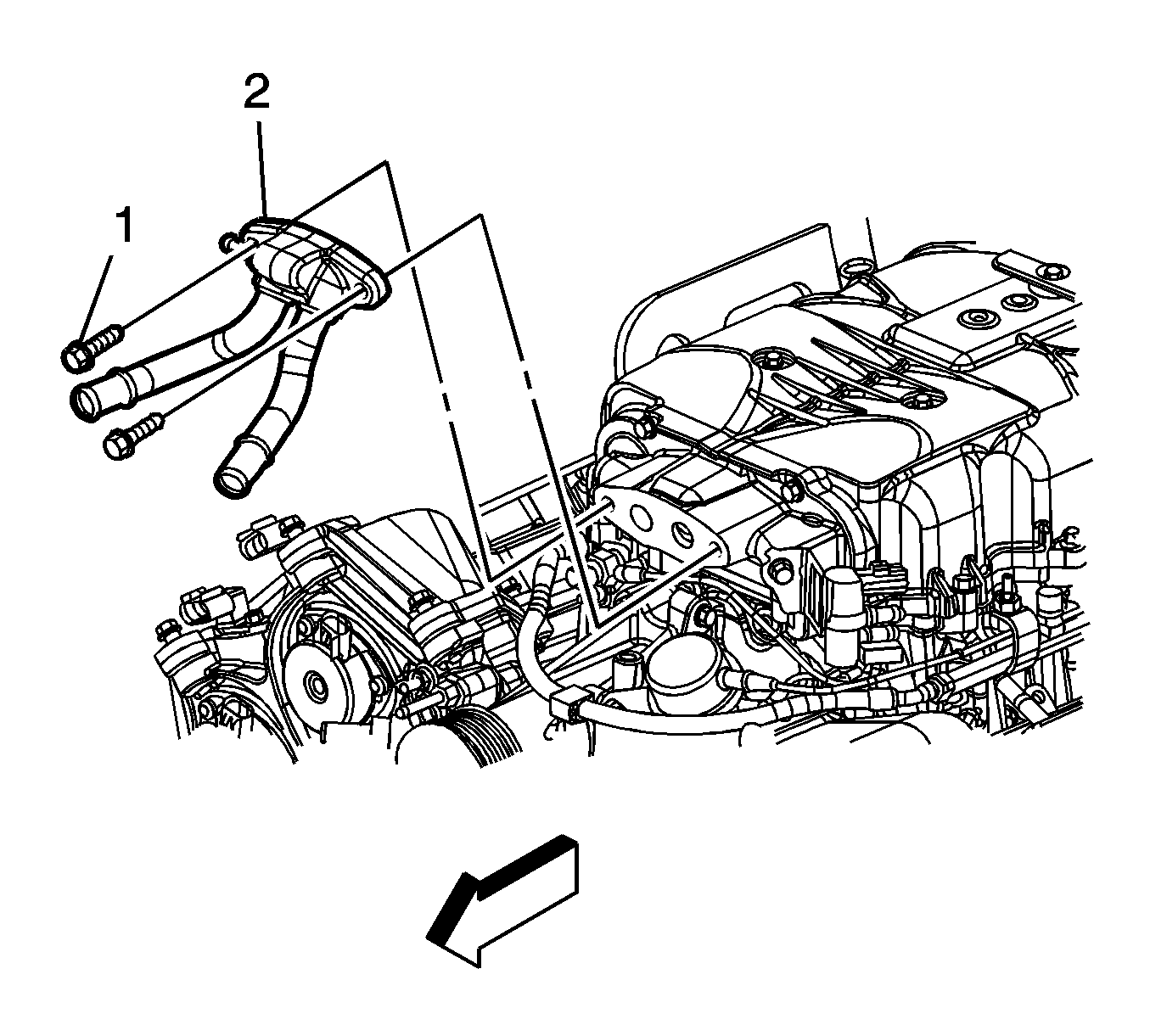 2
1