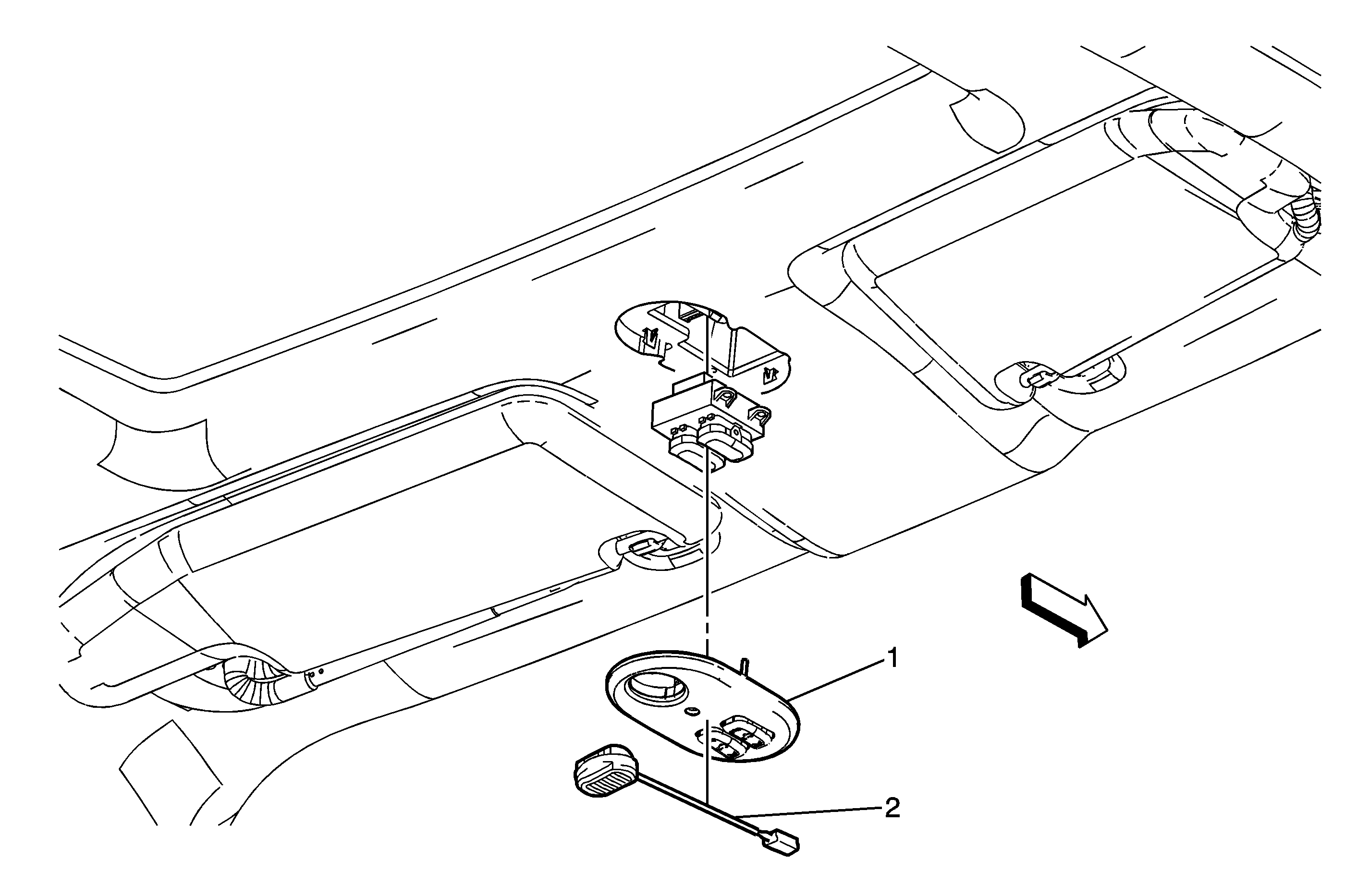 1

2