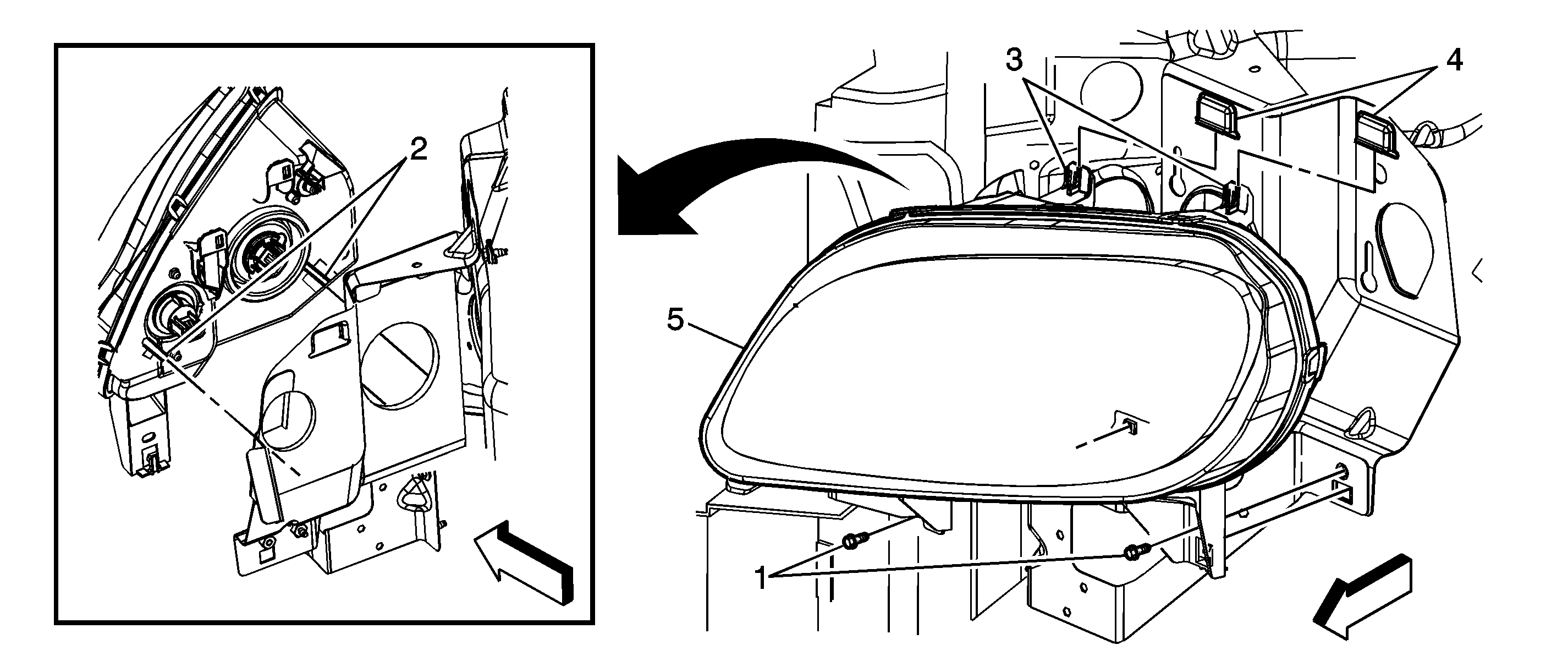 2
3
4
5
1