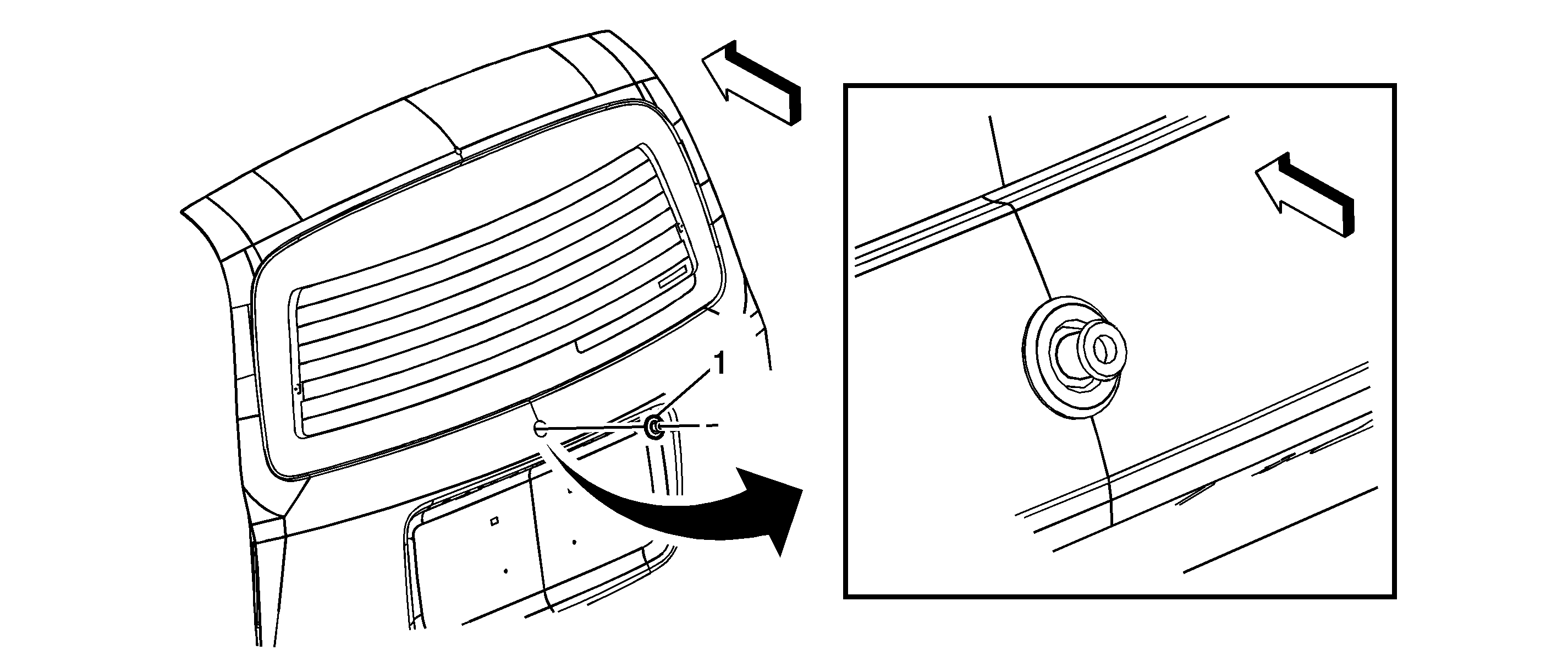 1