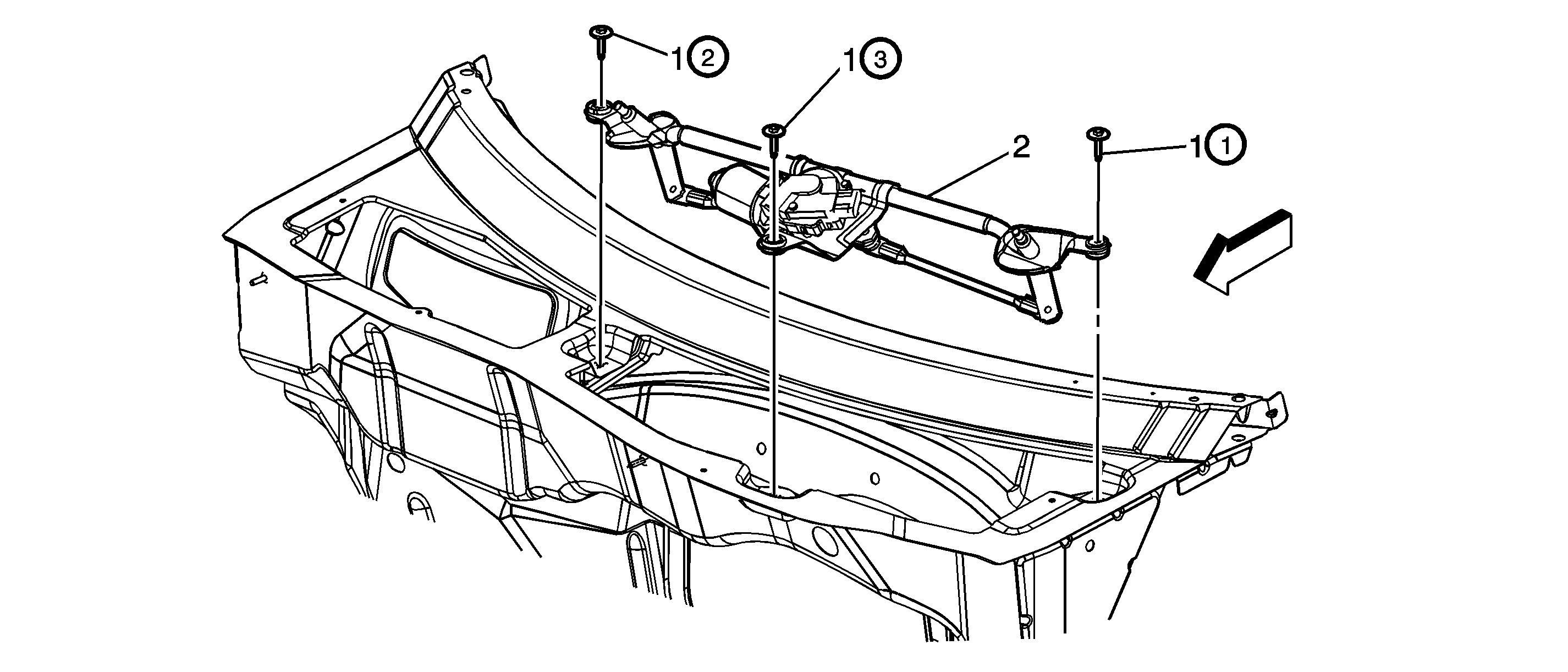 1 ②
1 ③
2
1 ①