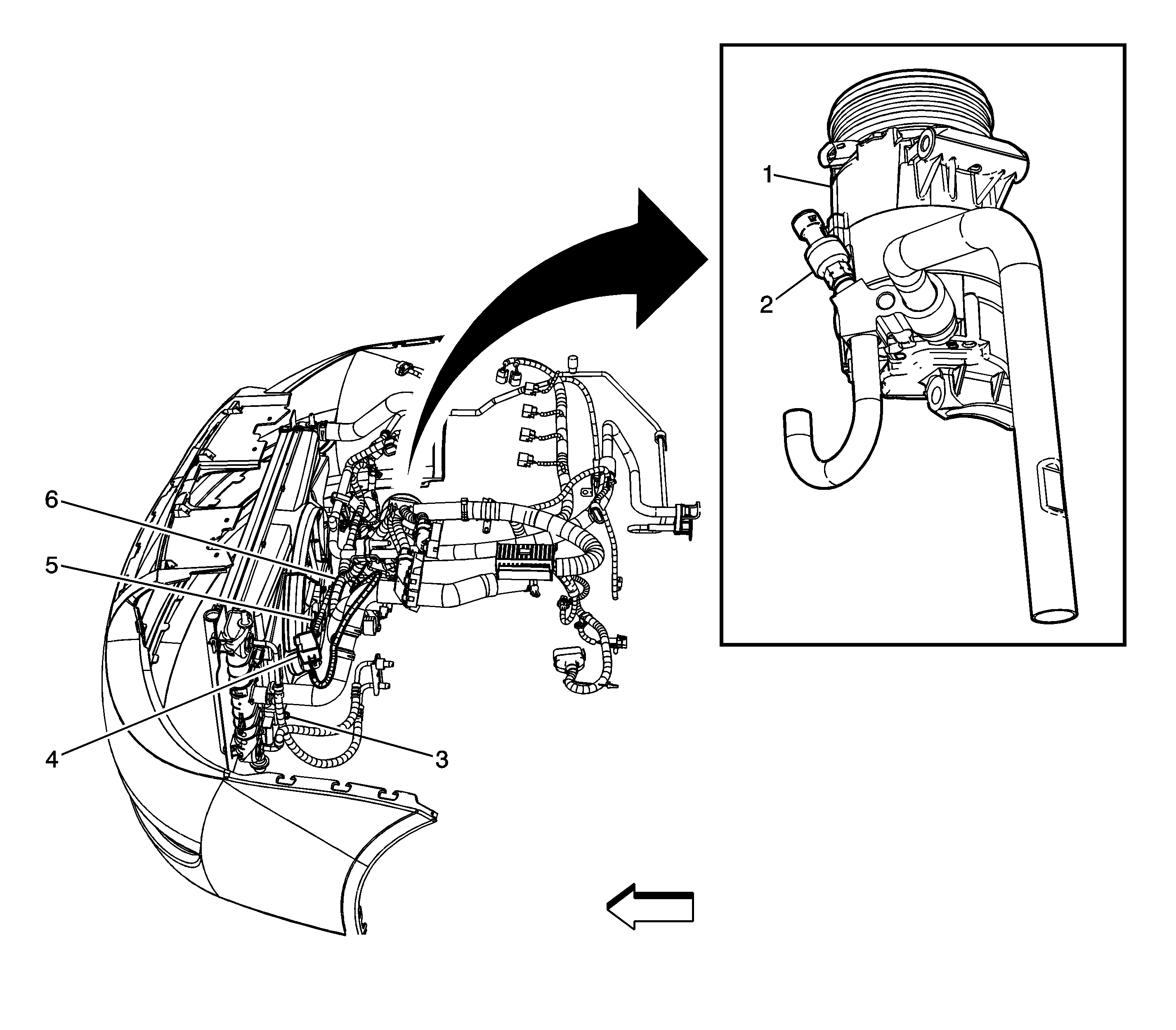 1
2
6
5
4
3