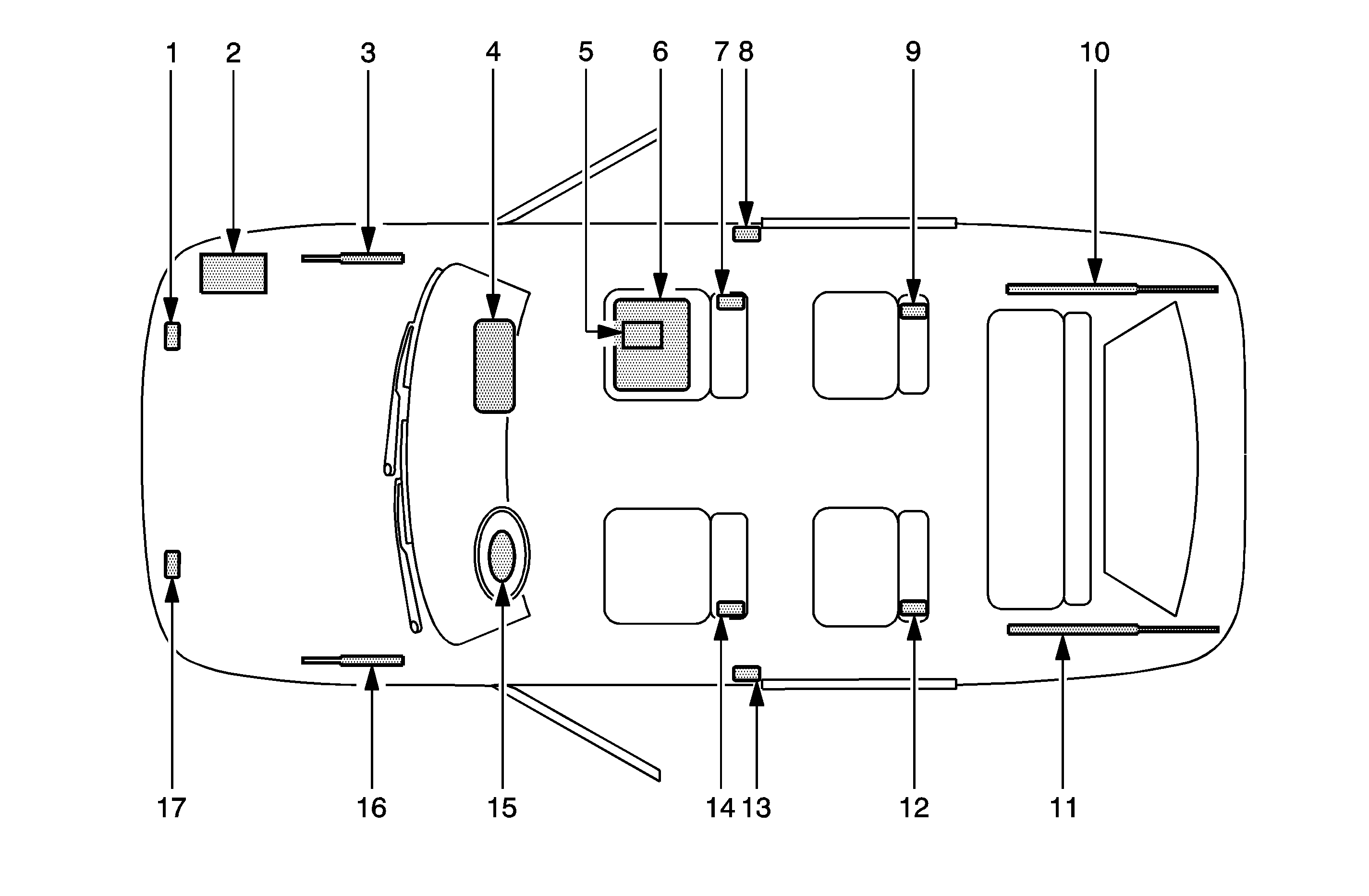 1 2 3 4 5 6 7 8 9 10

17 16 15 14 13 12 11