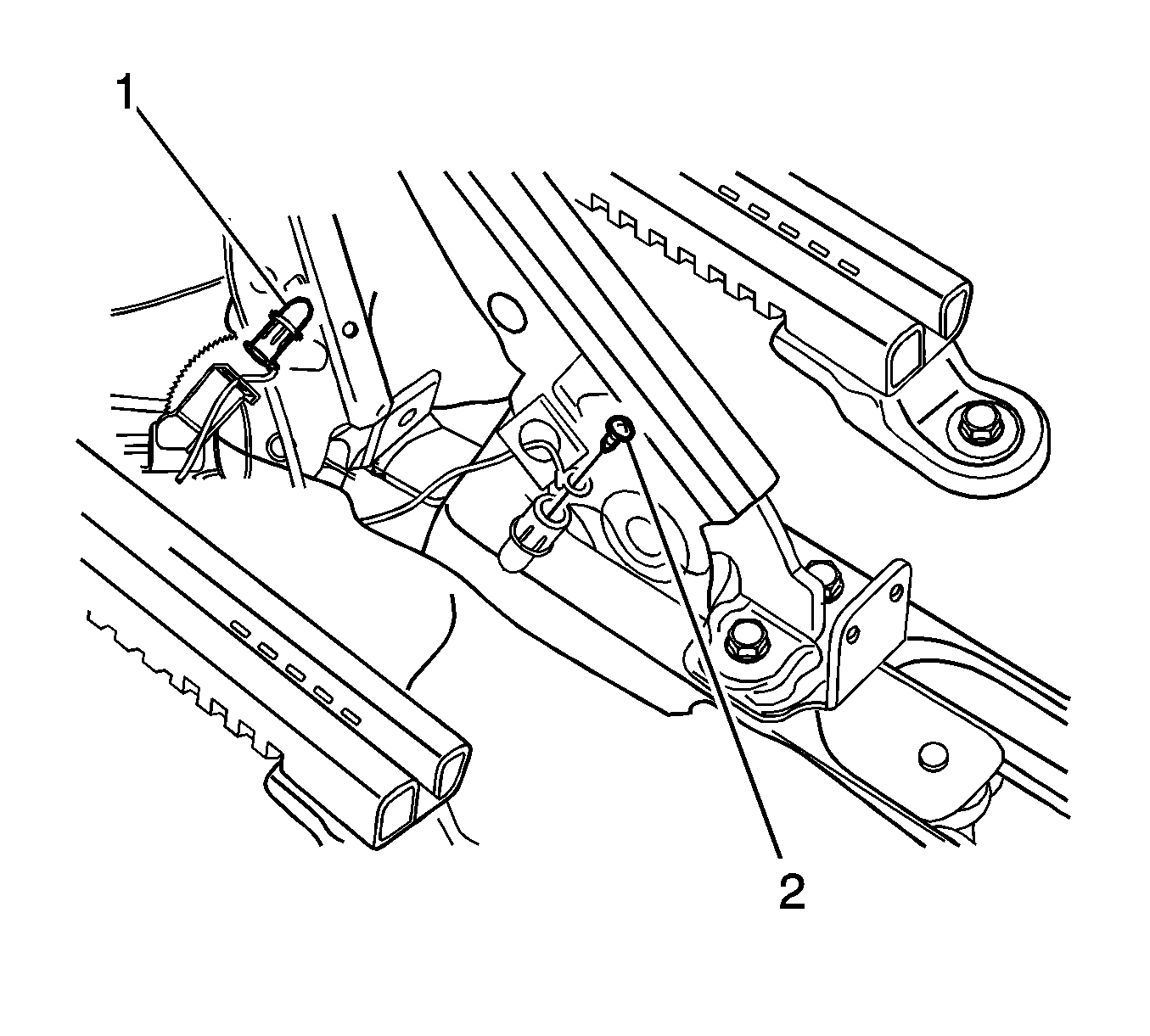 1
2