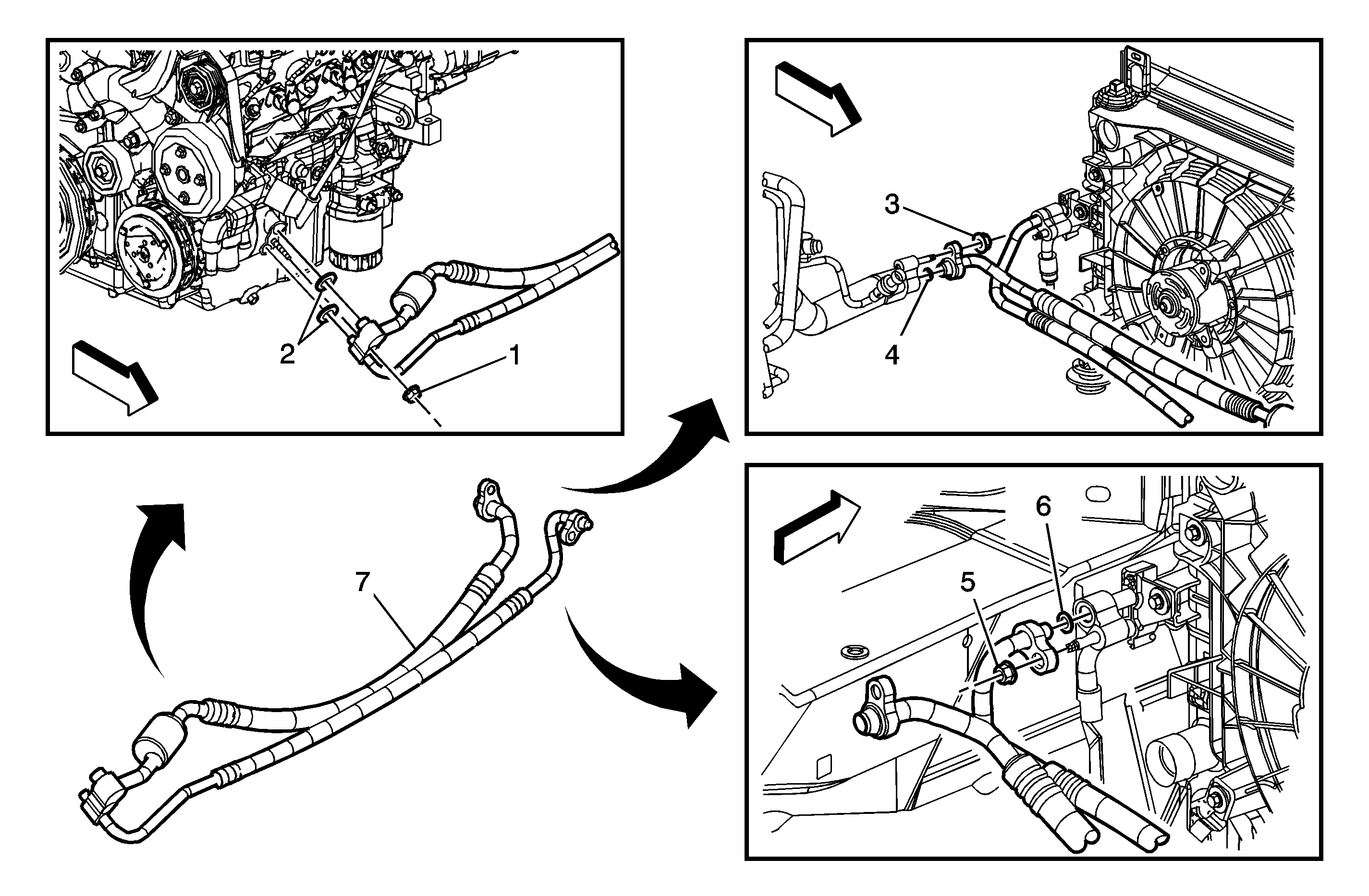 2
1
3
4
7
6
5