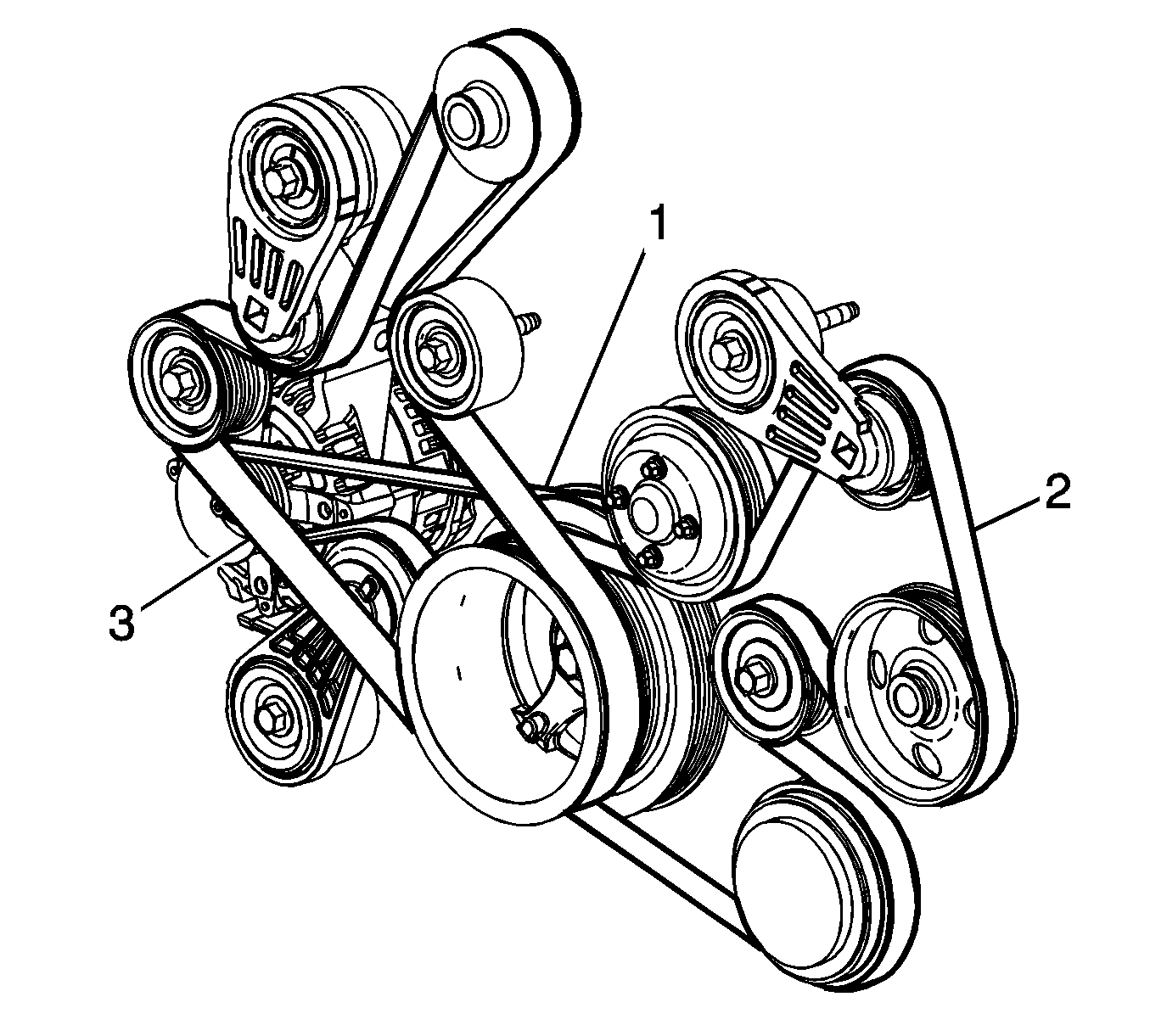 1
2
3