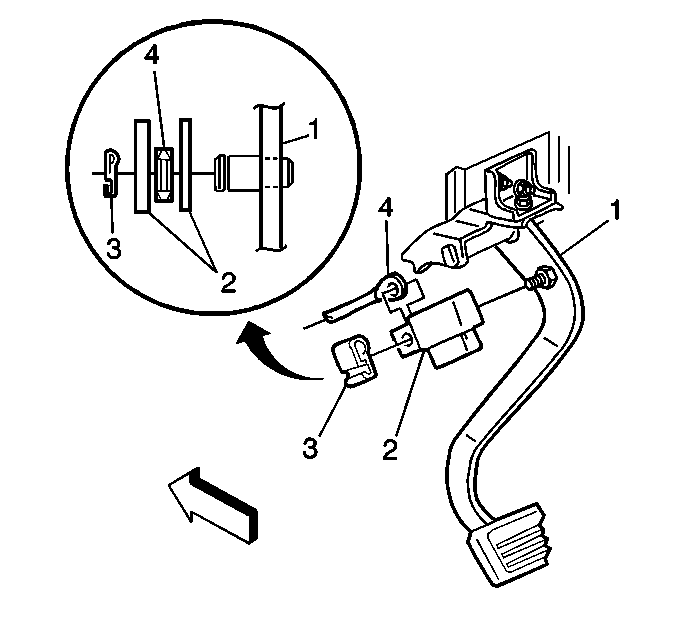 4
1
3
2
4
1
3
2