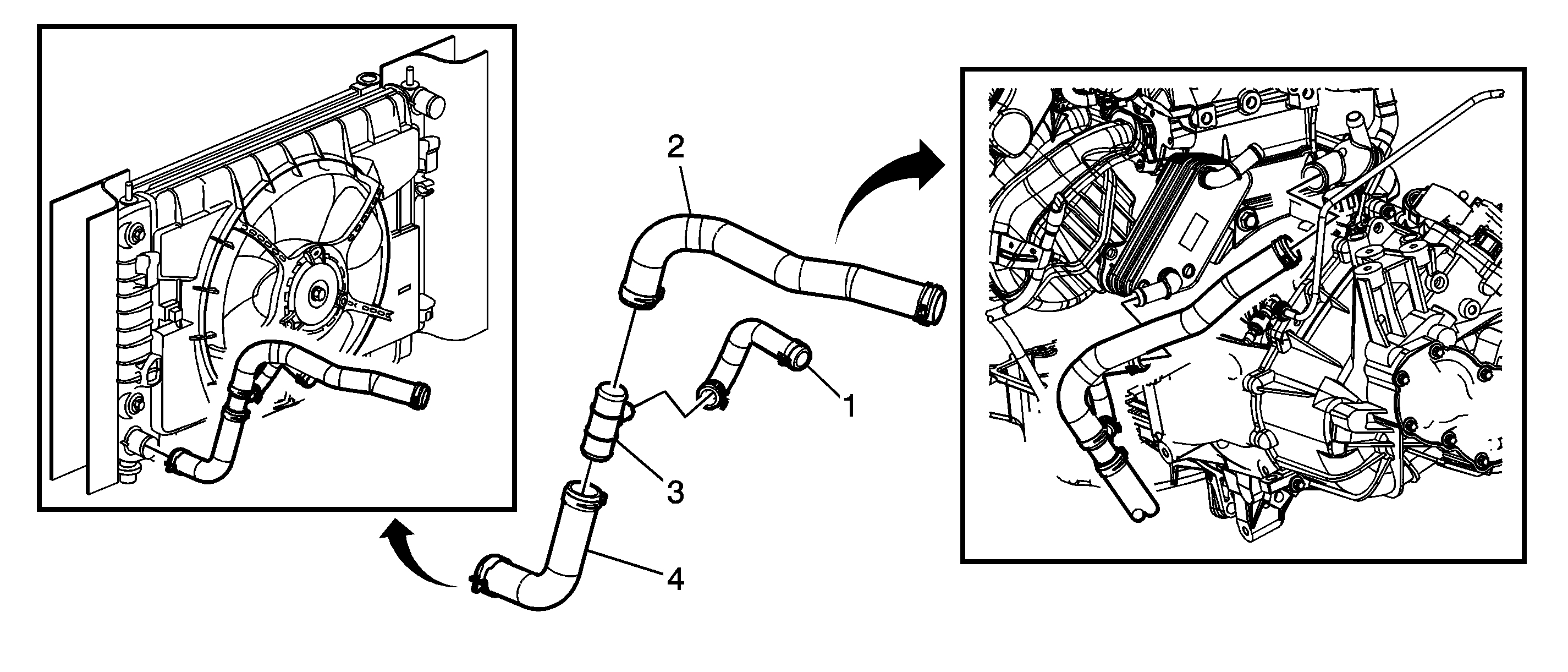 2
1
3
4