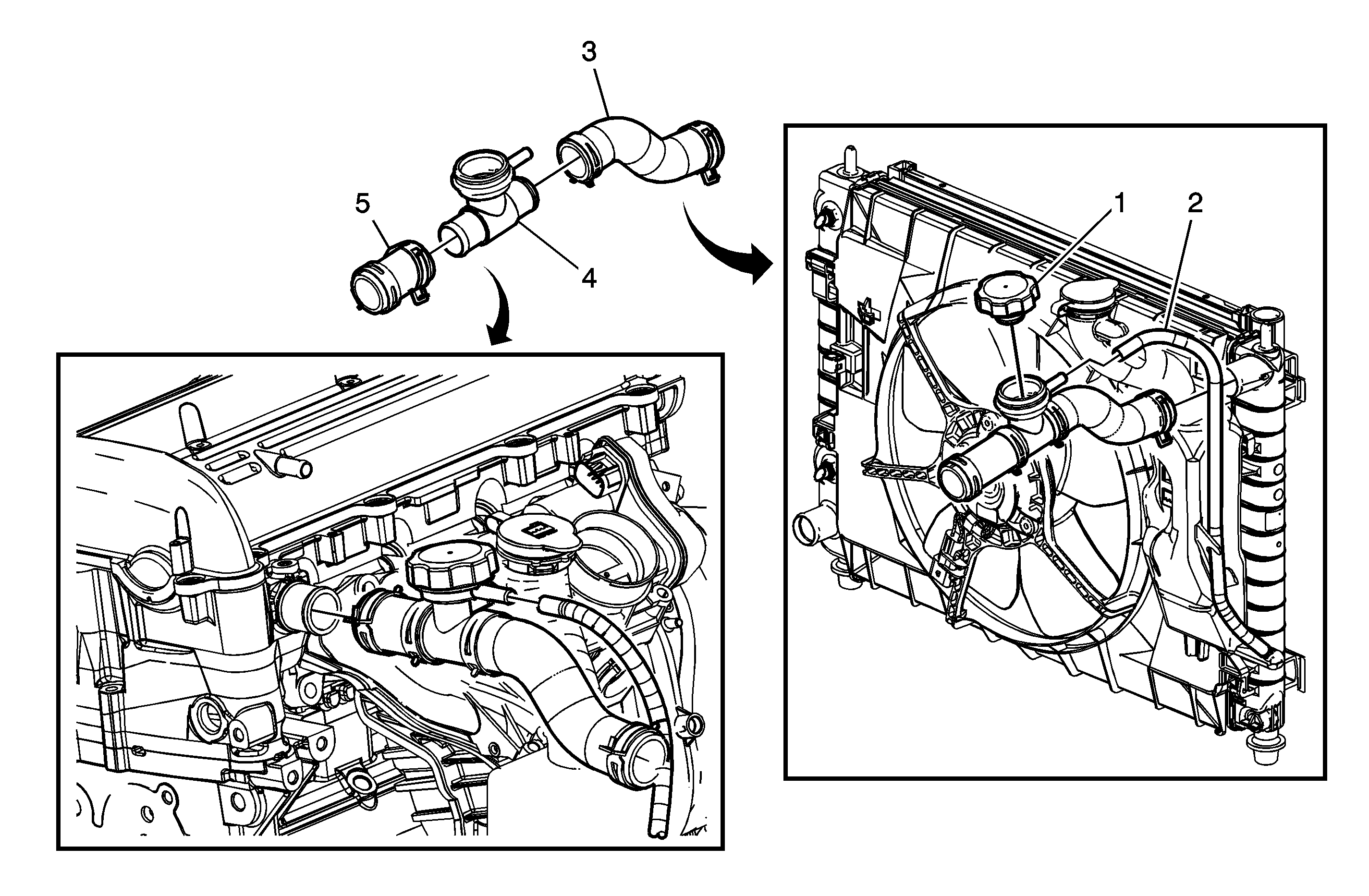 3

5

4

1

2