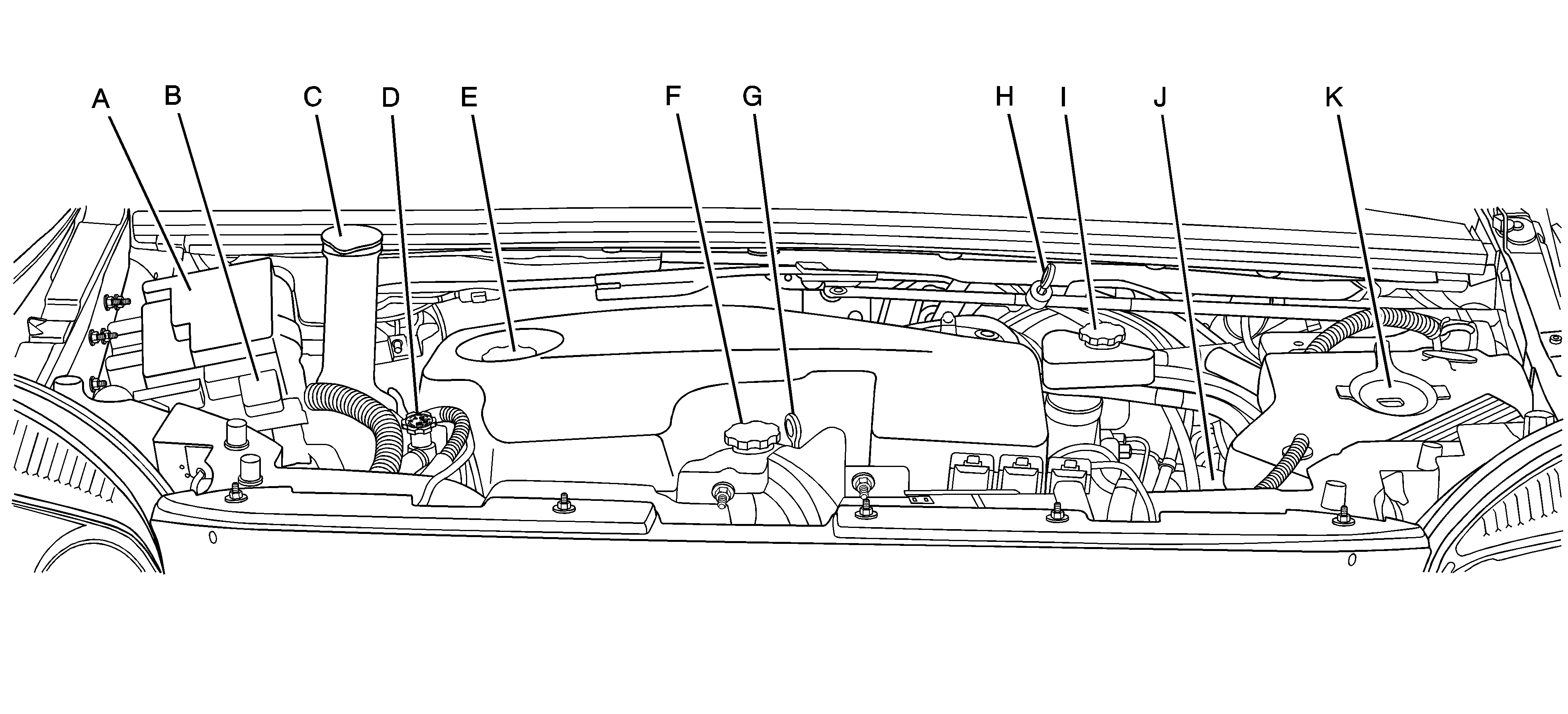 A B C D E F G H I J K