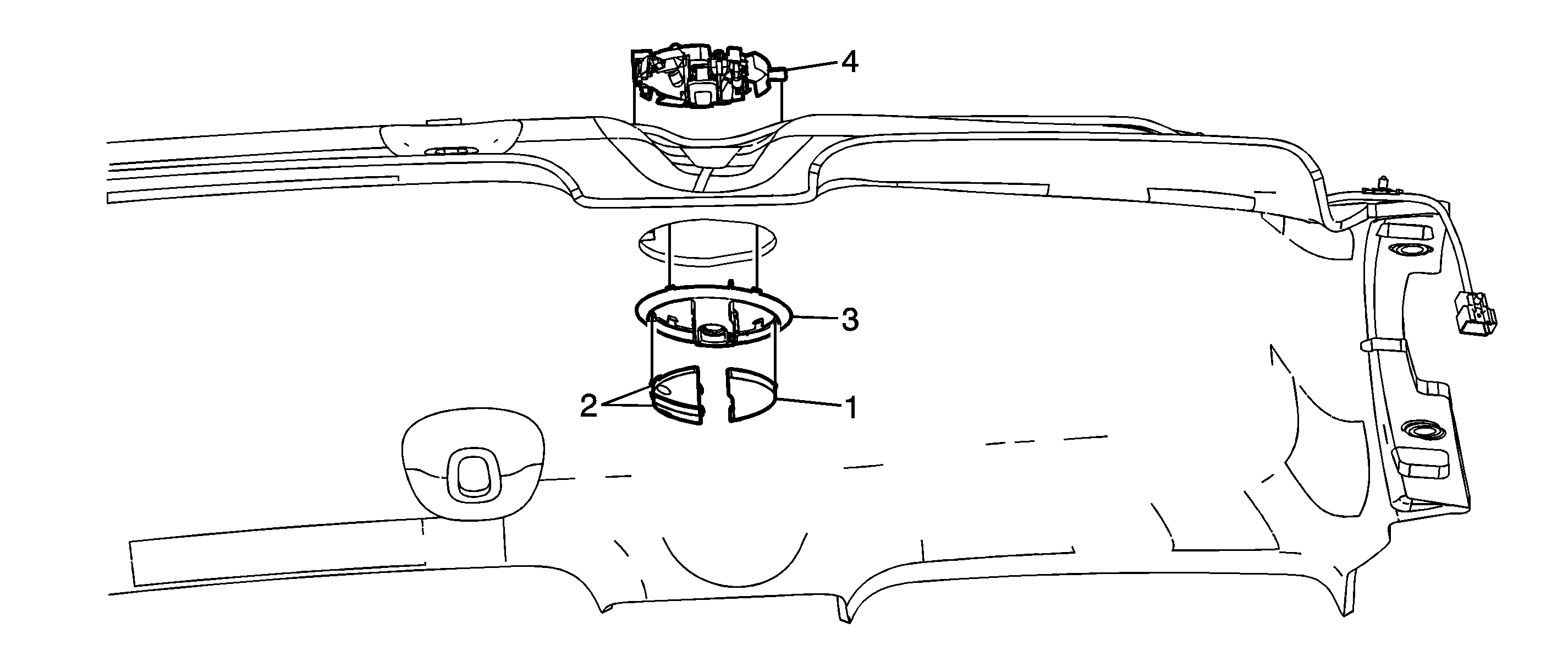 4
3
2
1