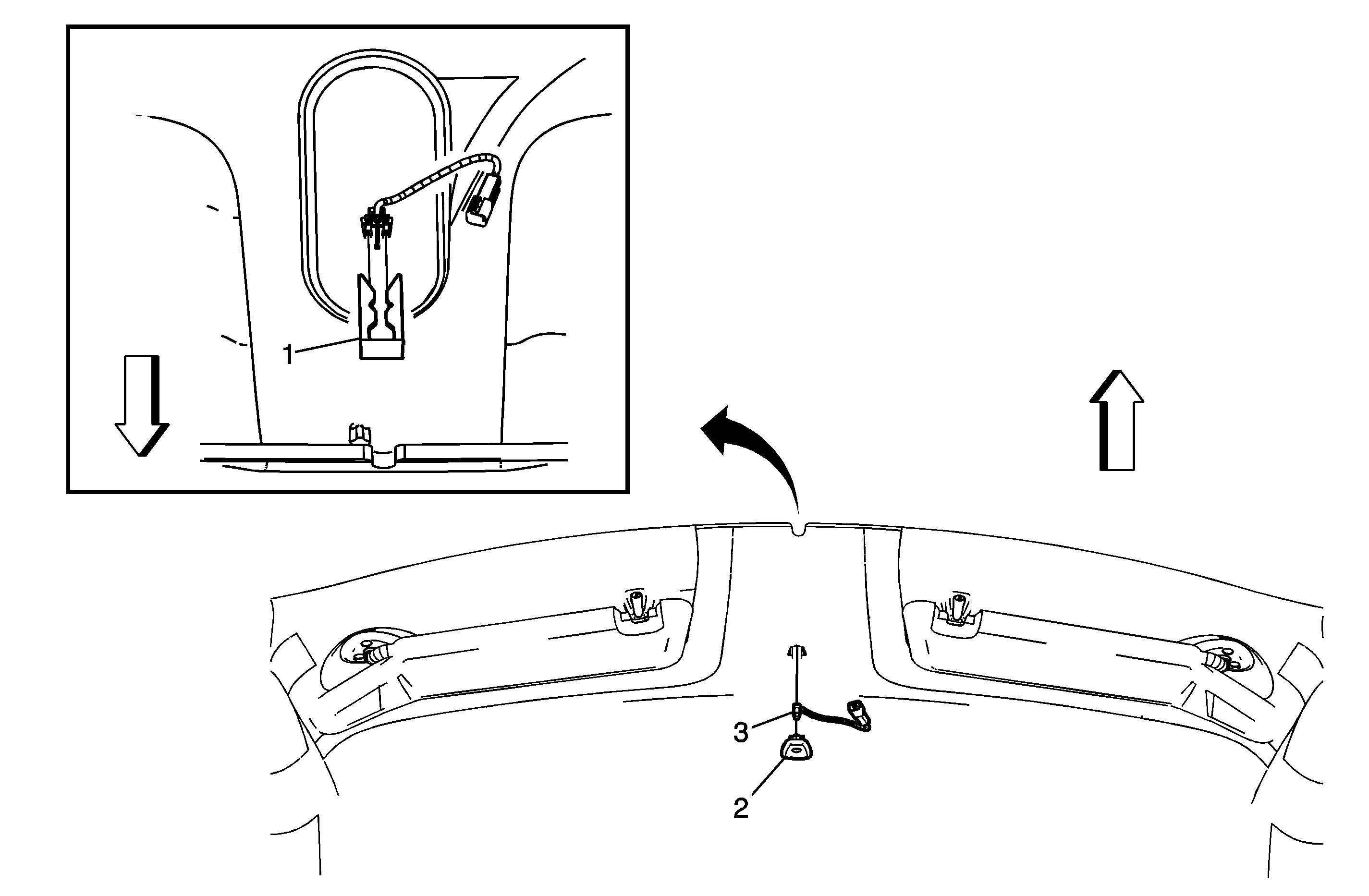 1

3

2