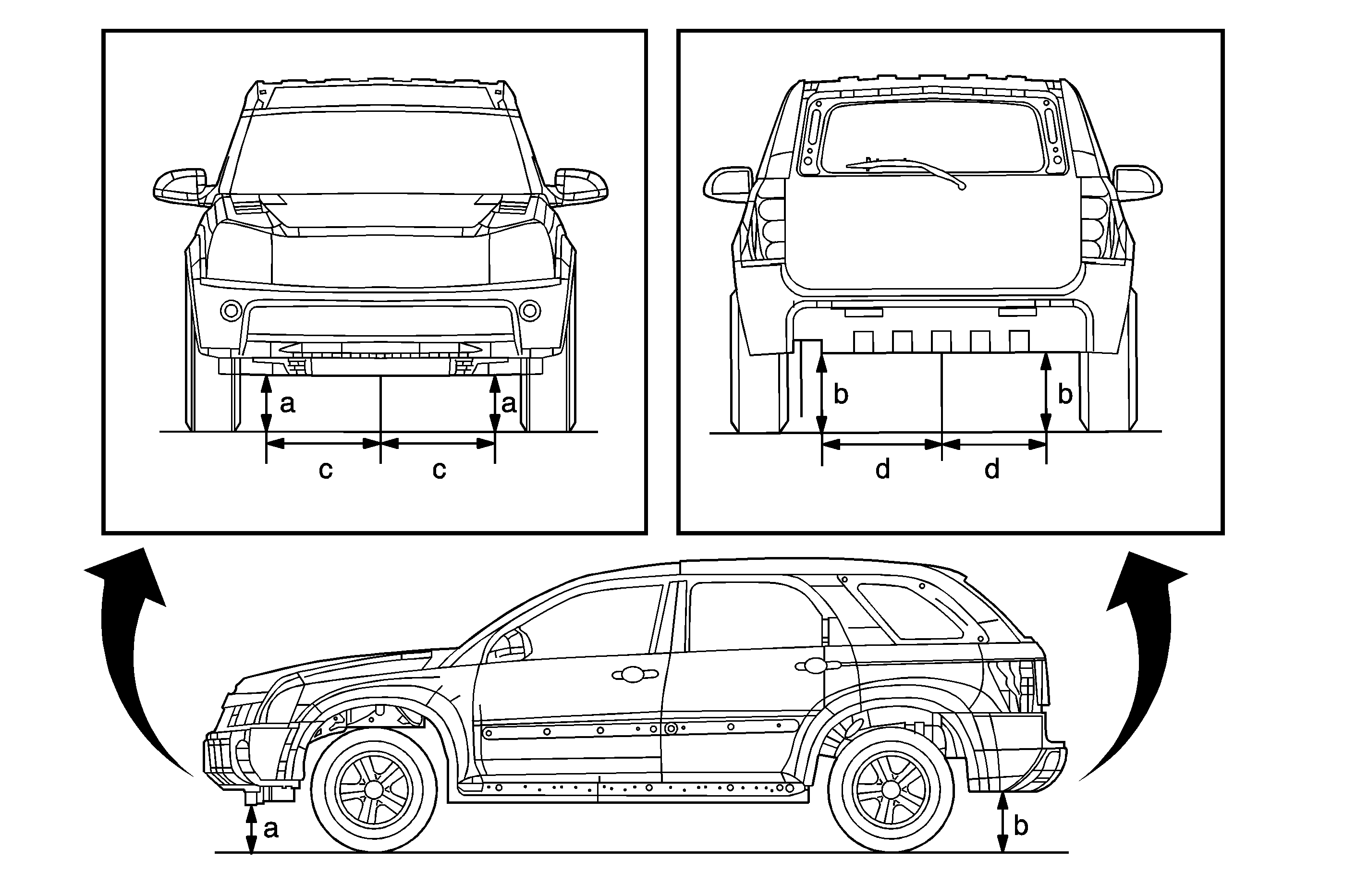 a
a
c
c
b
b
d
d
a
b