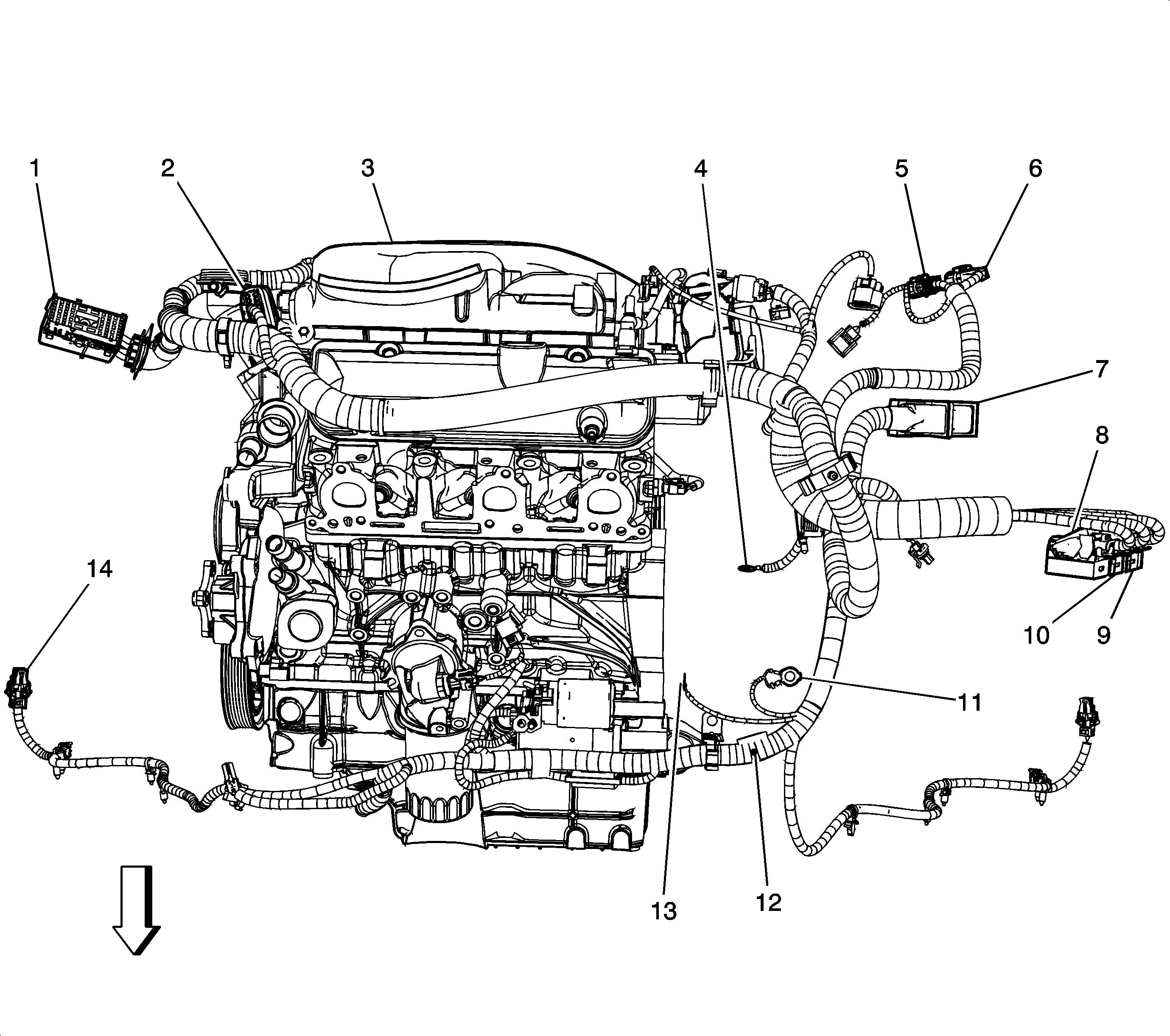 1
2
3
4
5
6
7
8
14
10
9
11
13
12