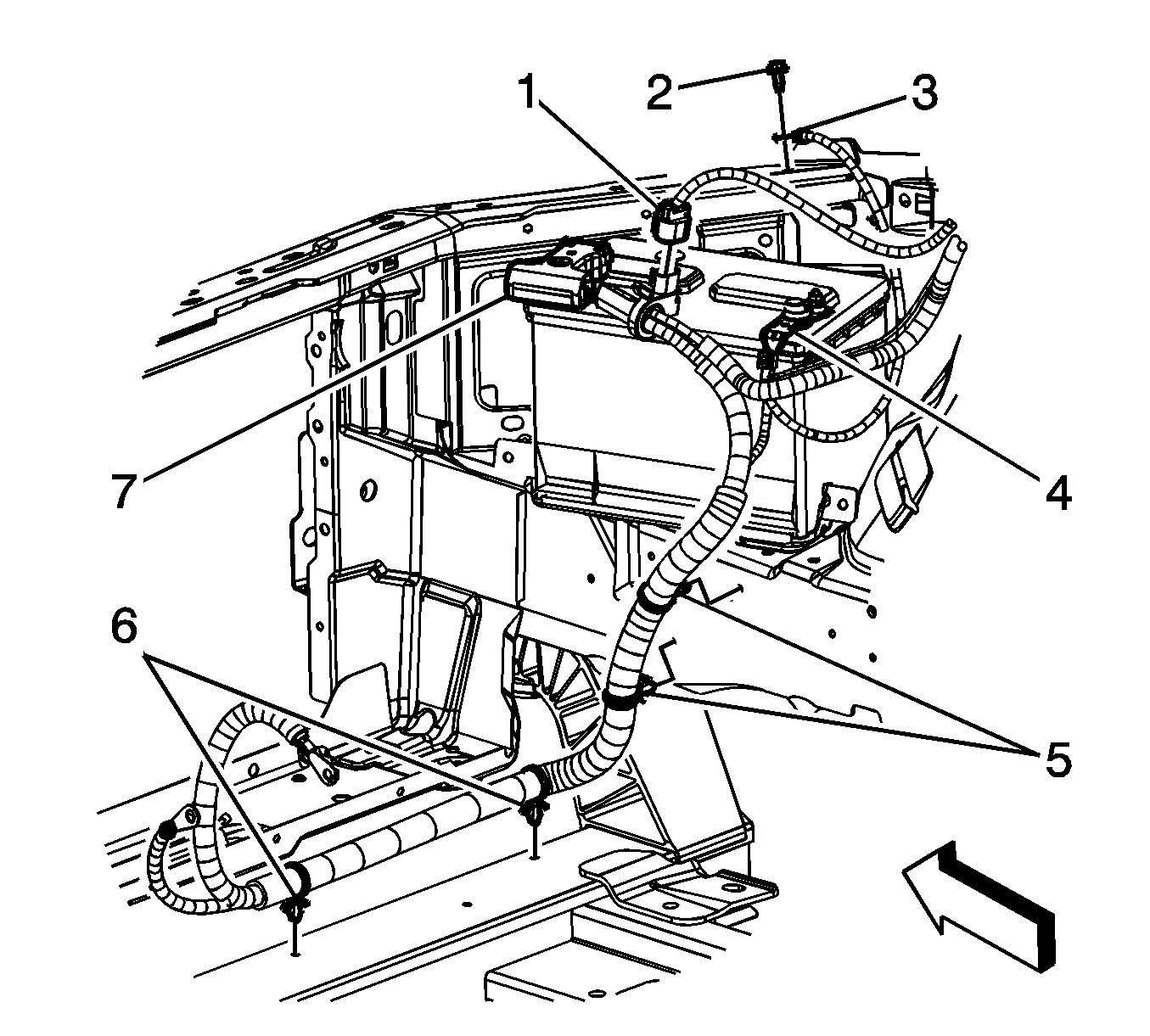 1
2
3
7
4
6
5