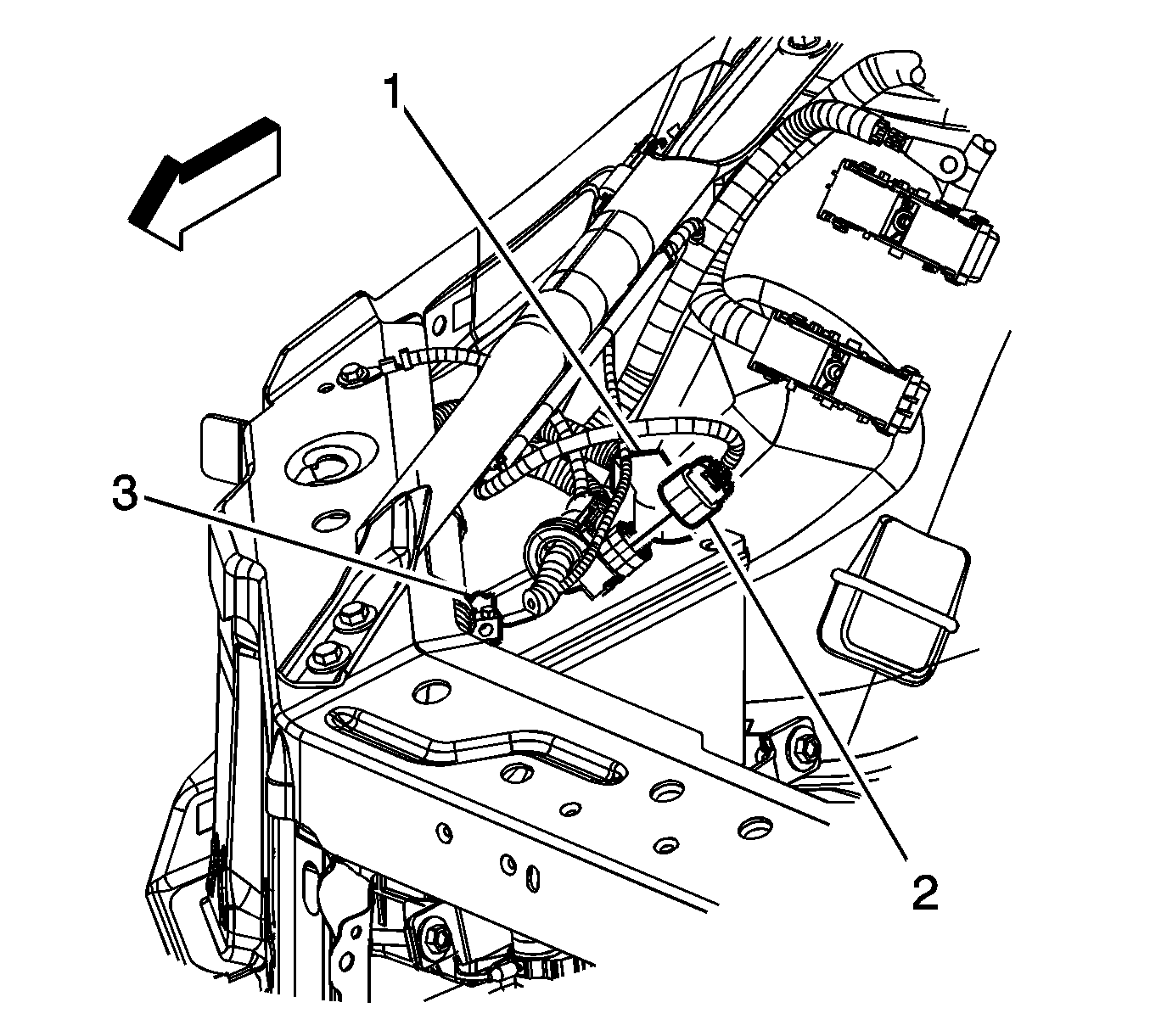 1
3
2