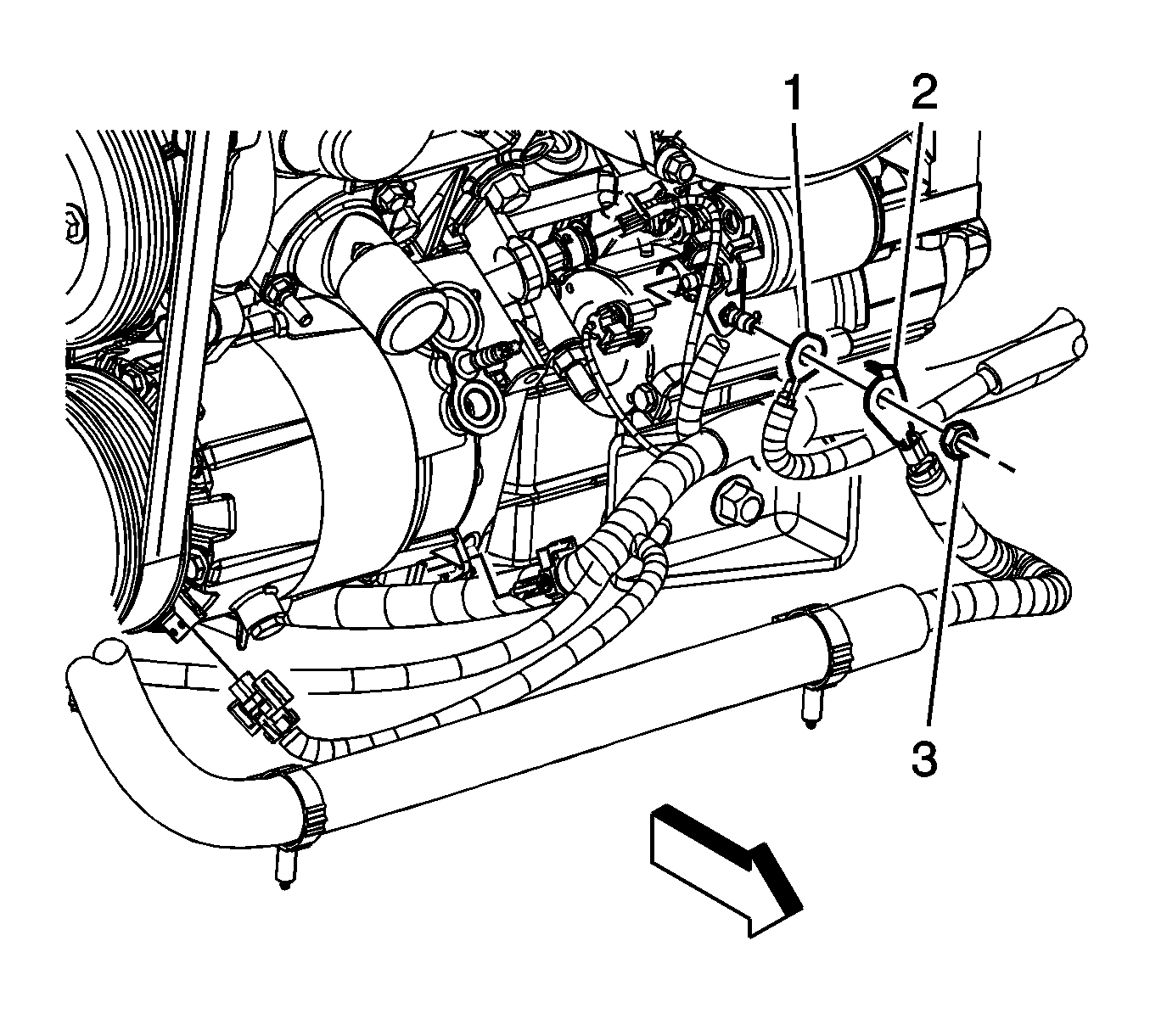 1
2
3