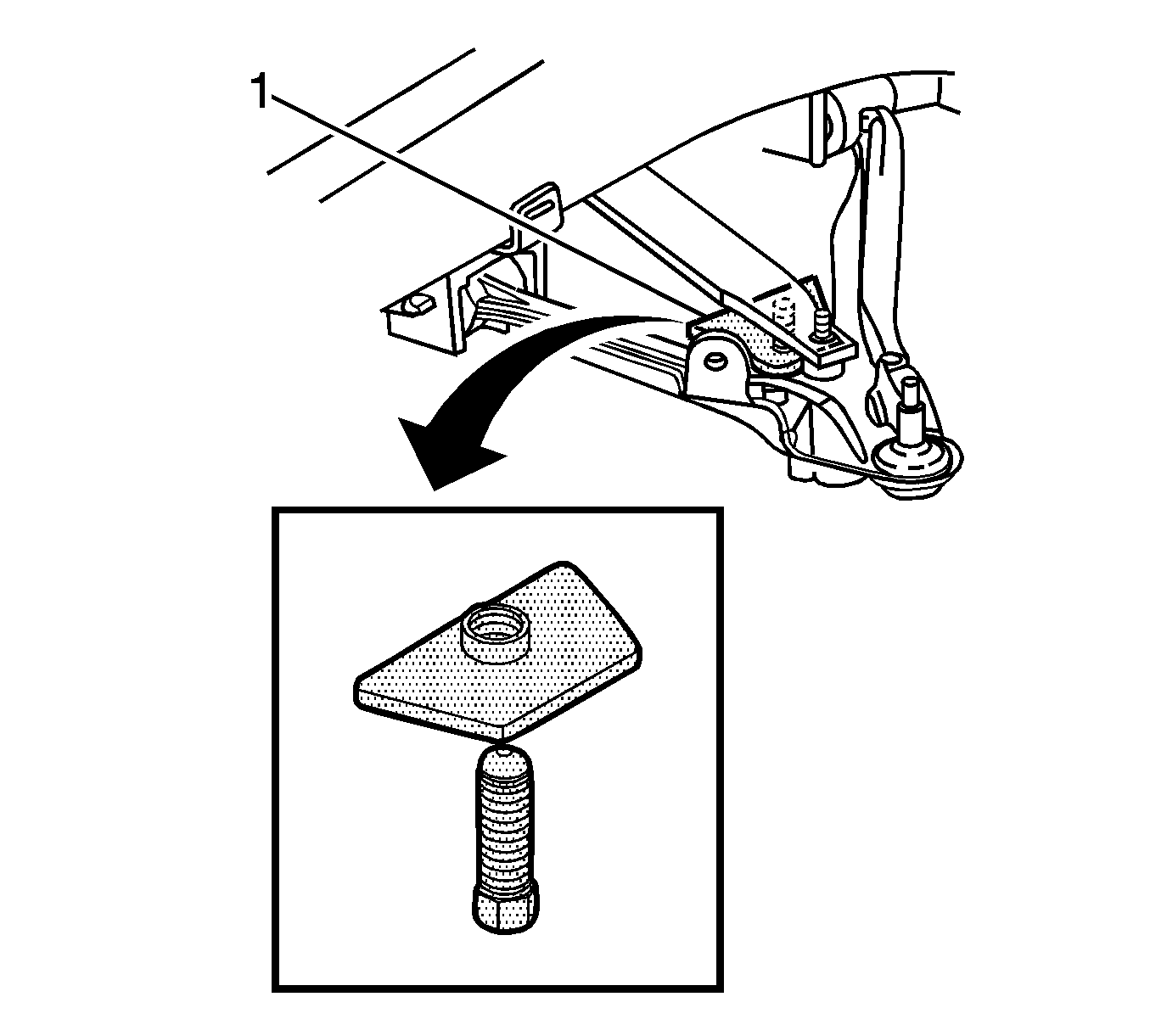 1