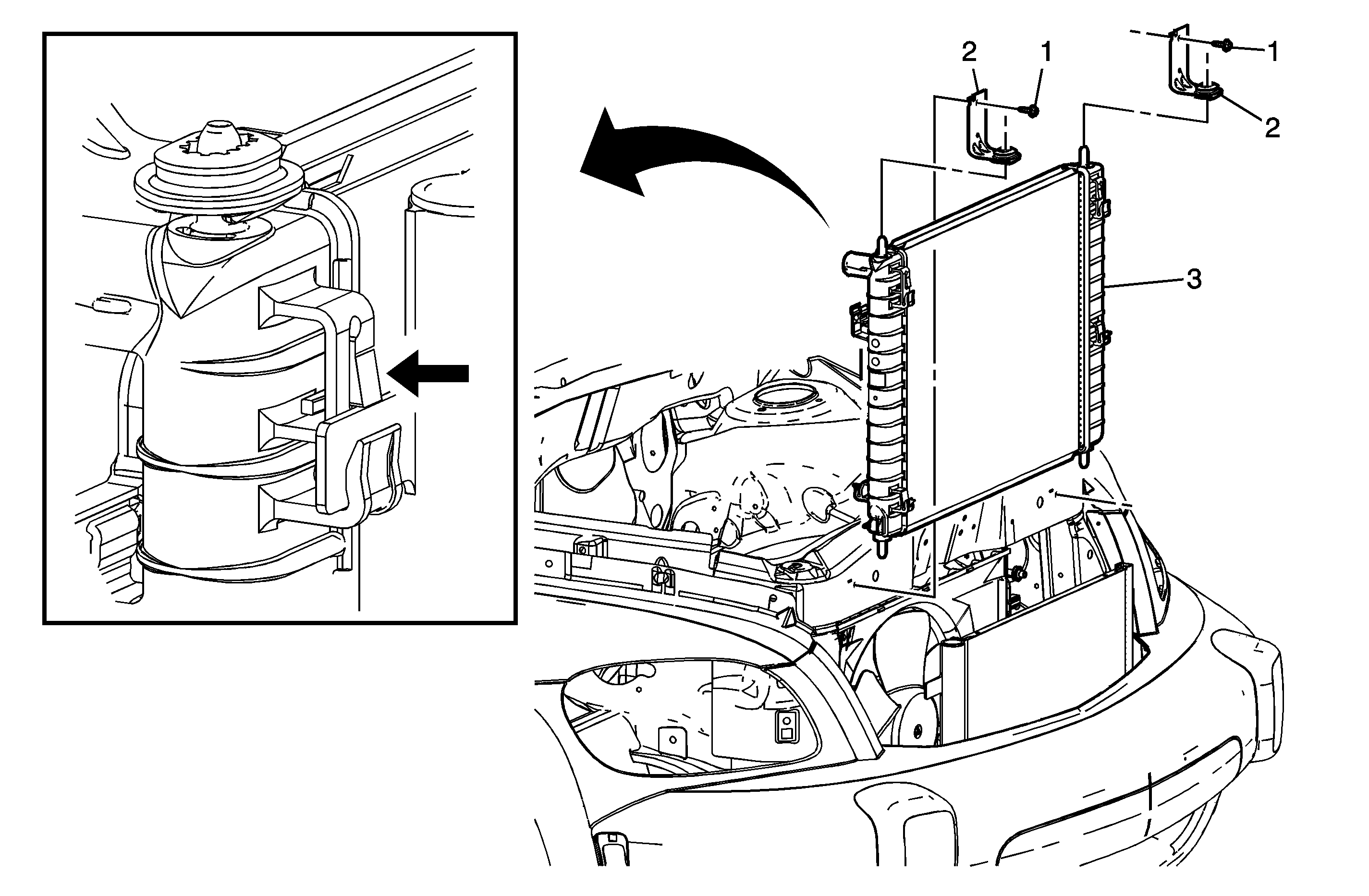 2
1
1
2
3