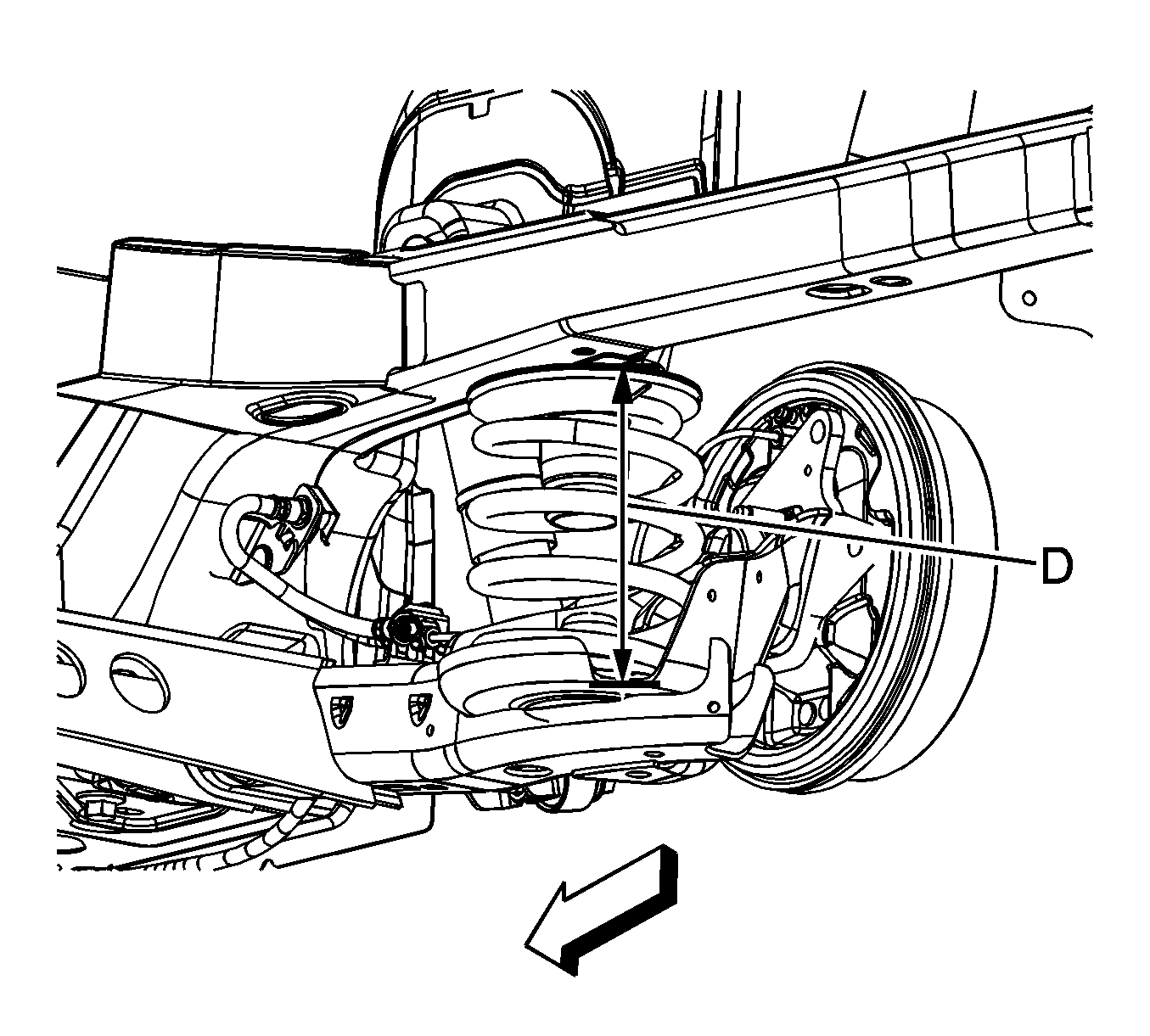 D