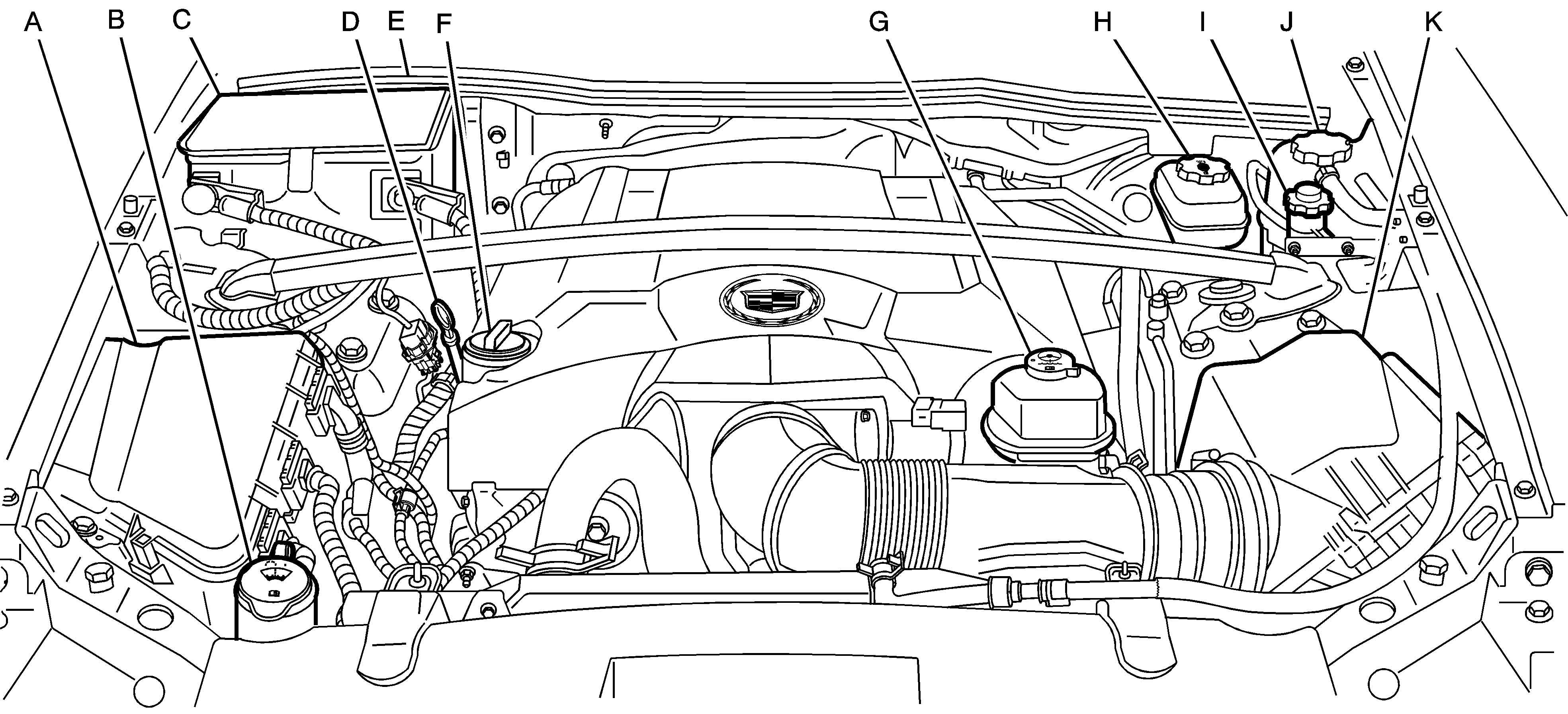 A B C D E F G H I J K