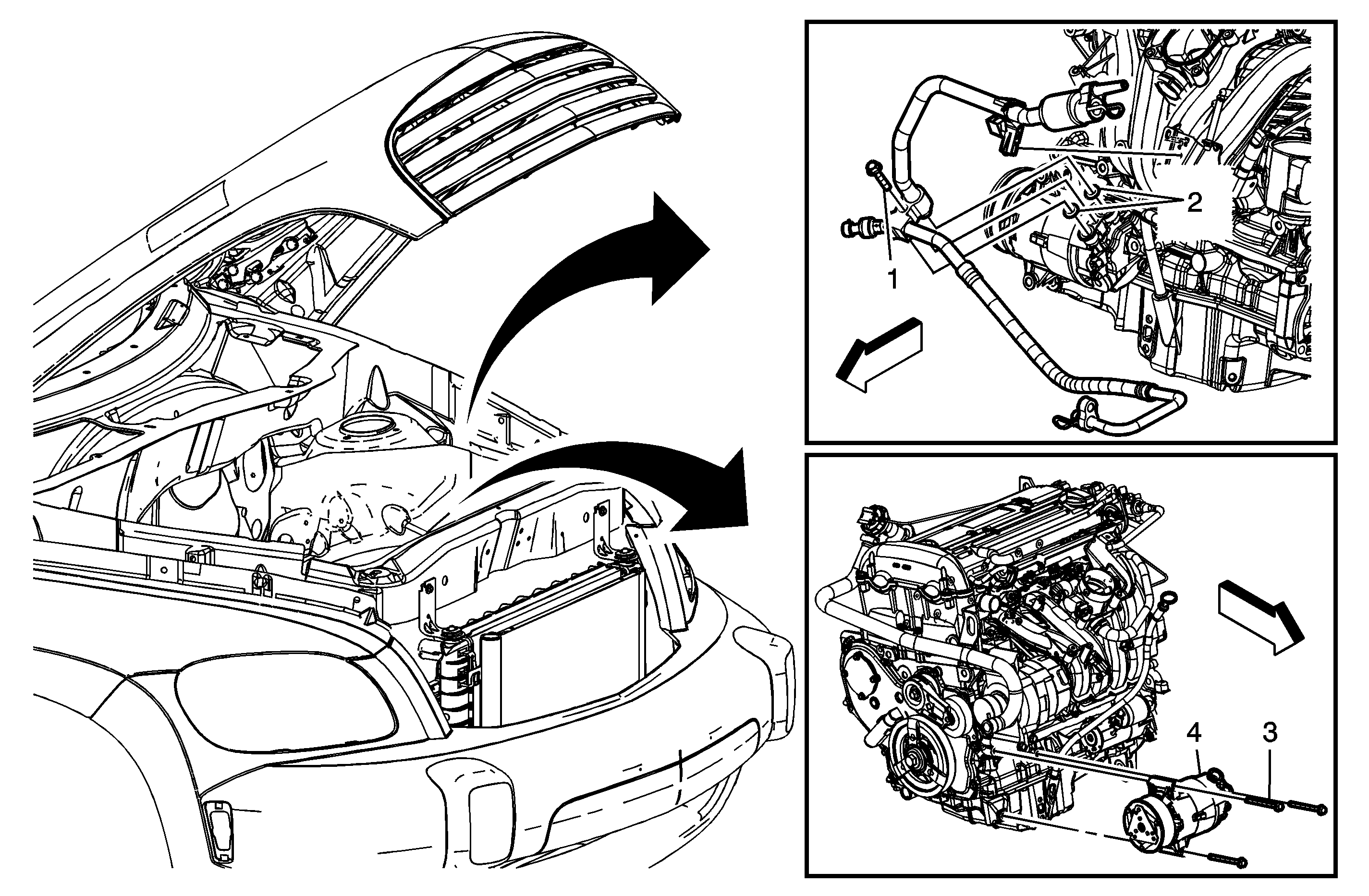 2
1
4
3