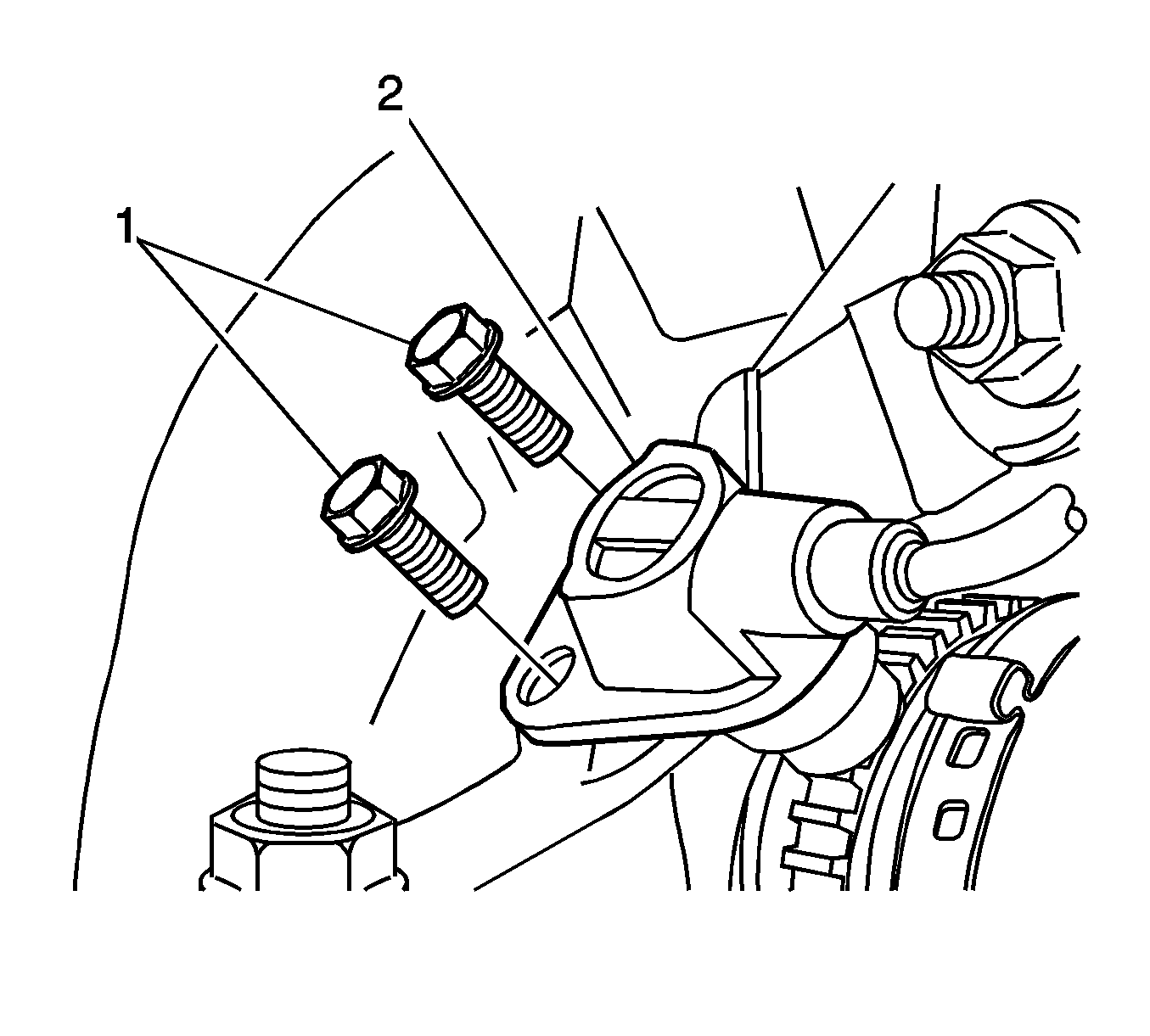 2
1