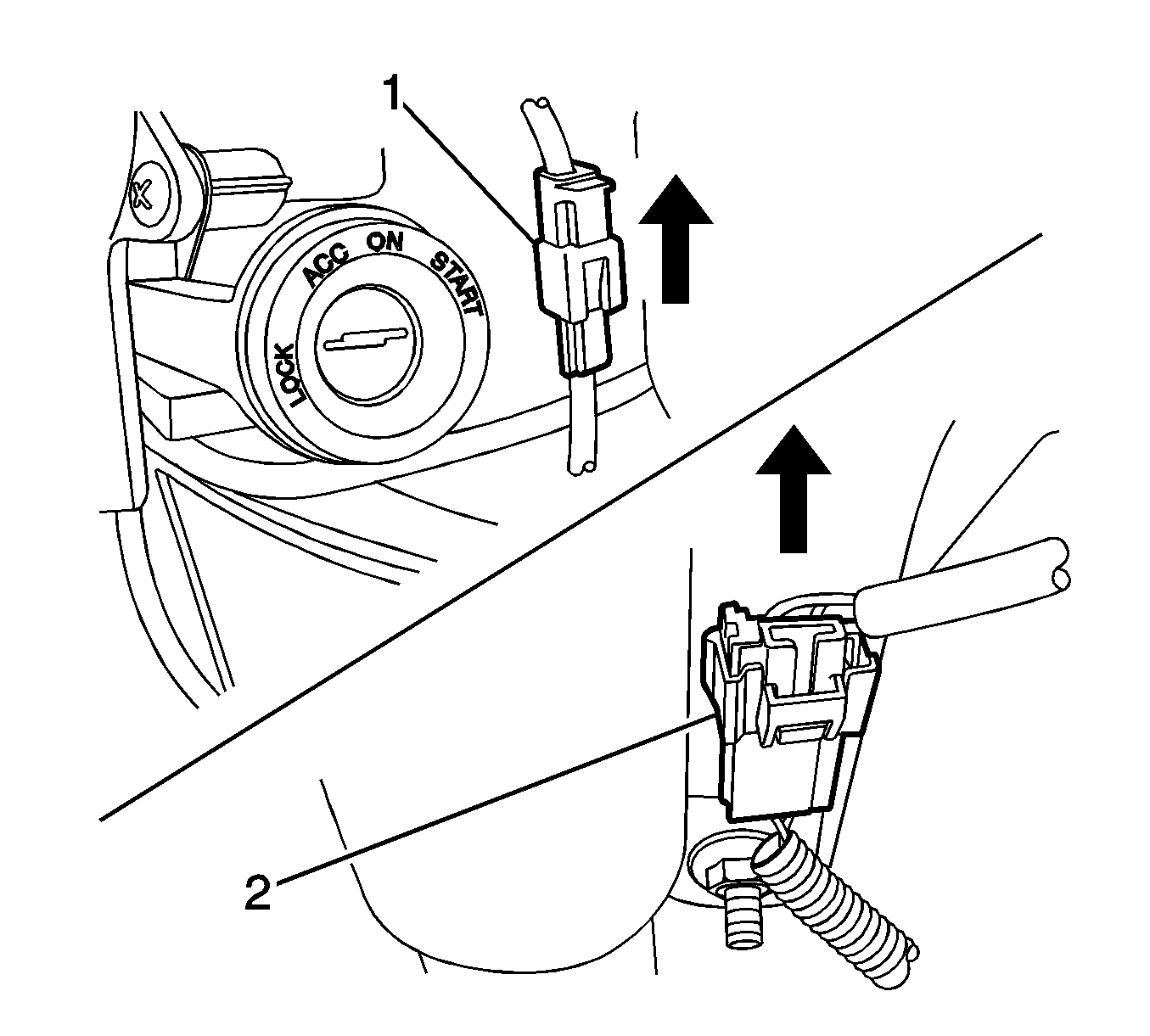 1
LOCK
ACC
ON
START
2