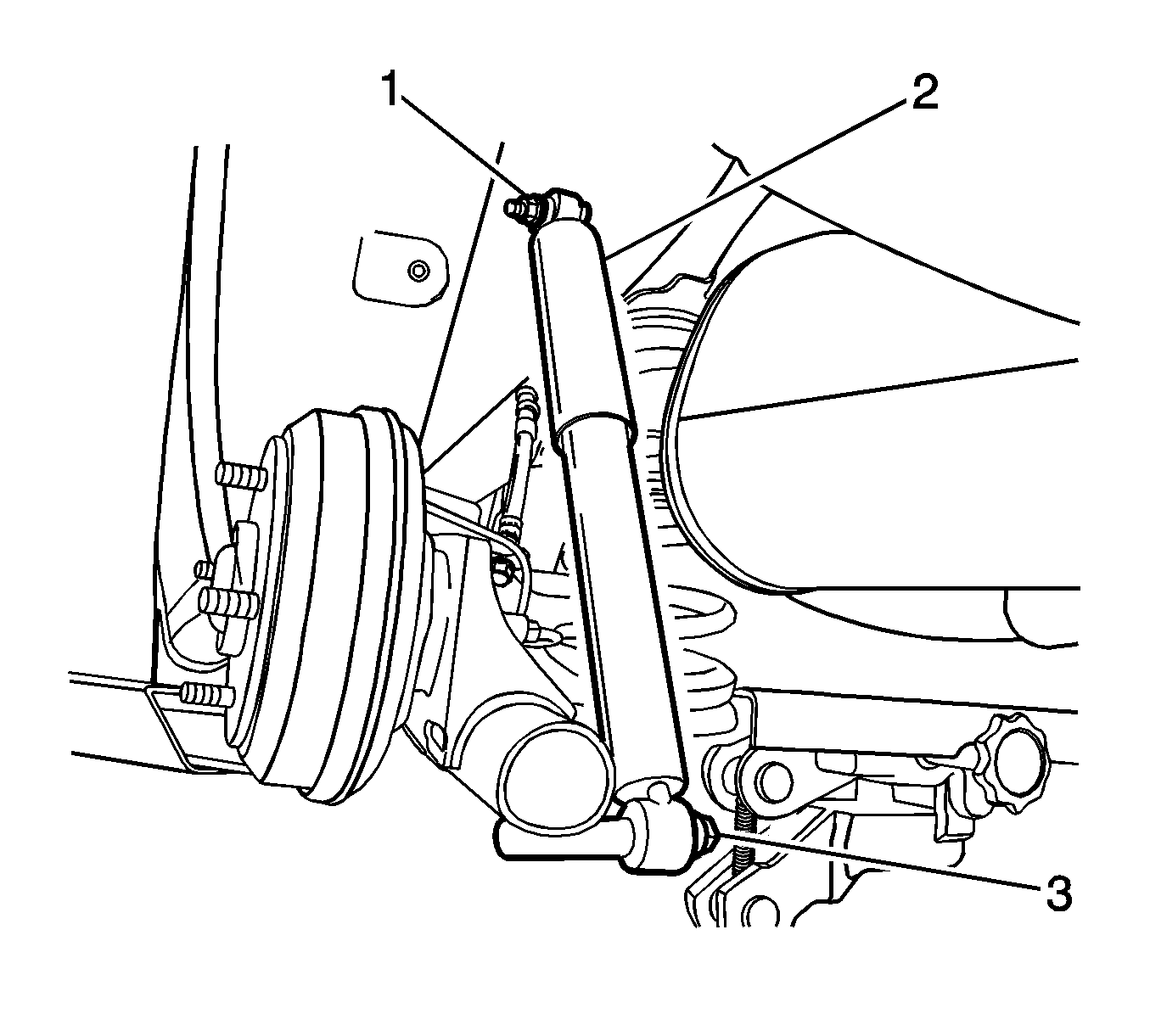 1
2
3