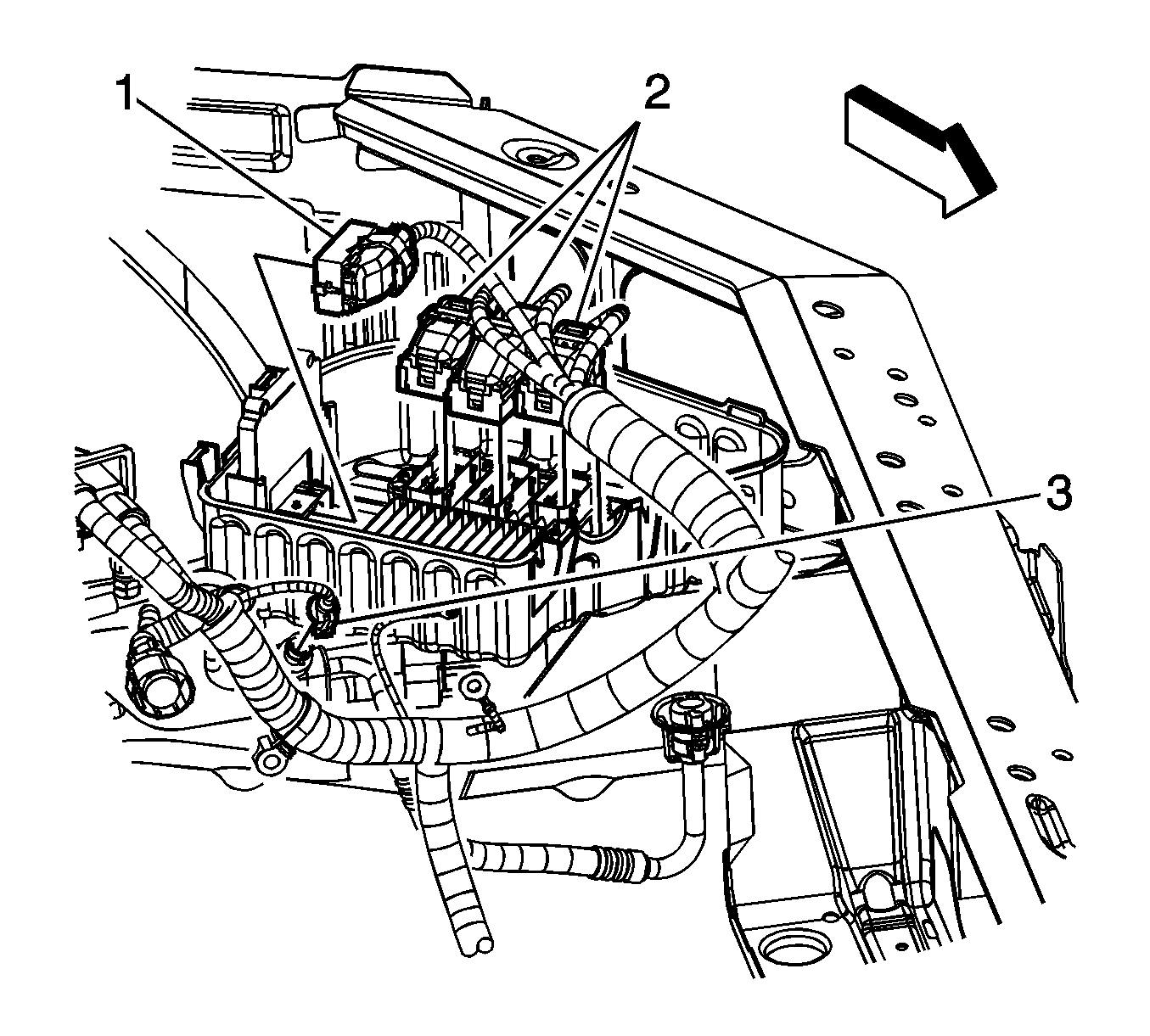 1
2
3