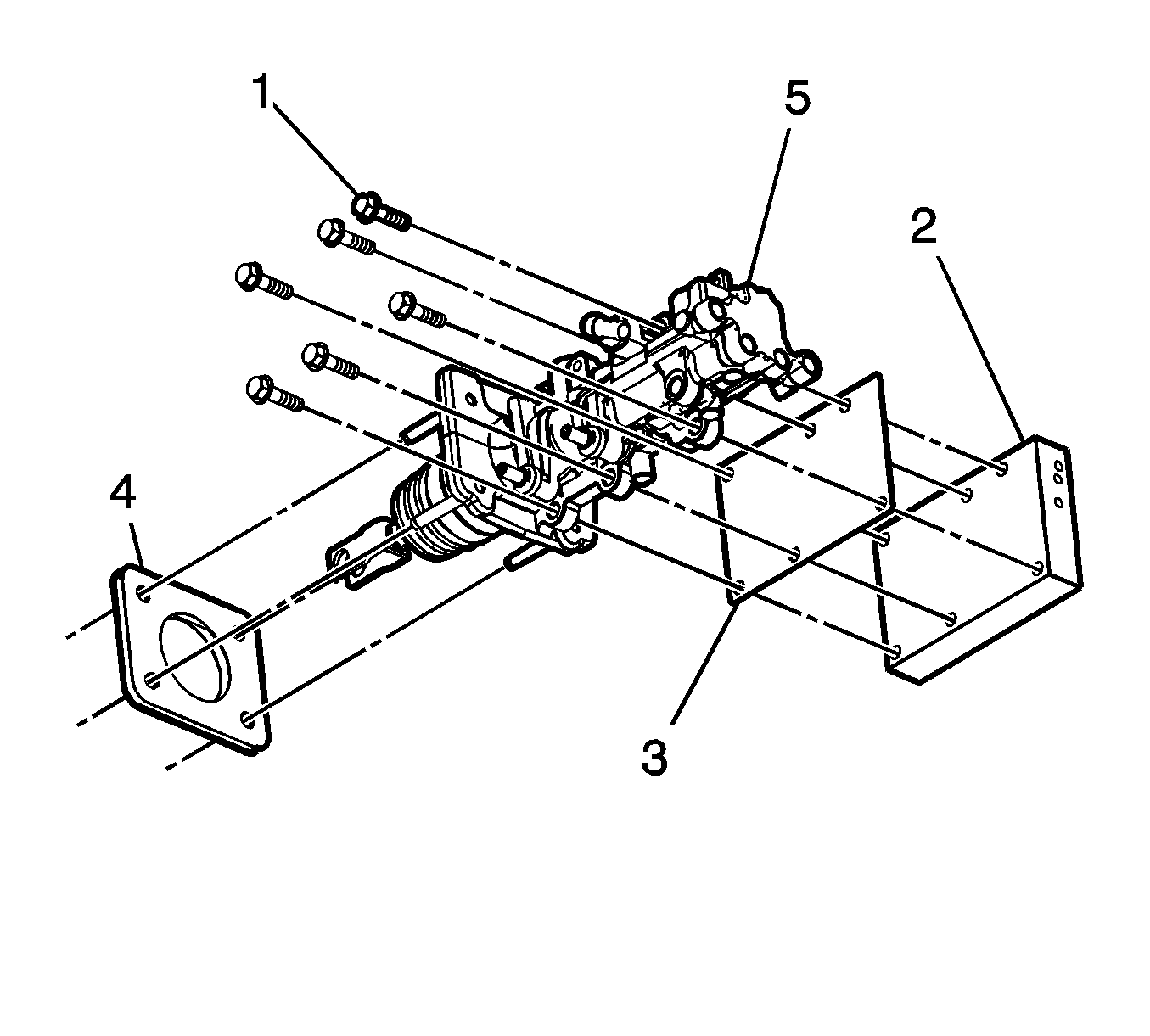 1
5
2
4
3