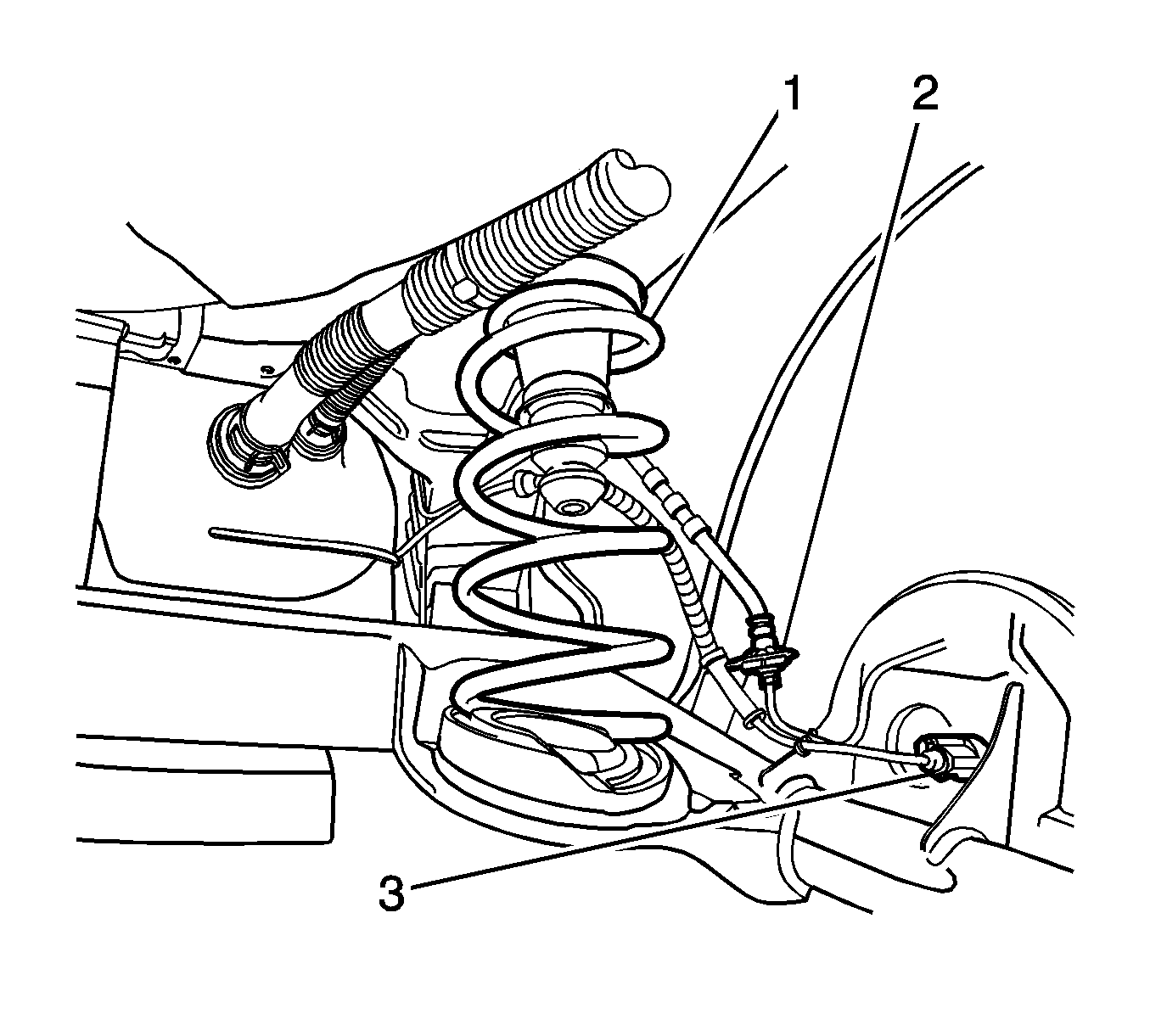 1
2
3