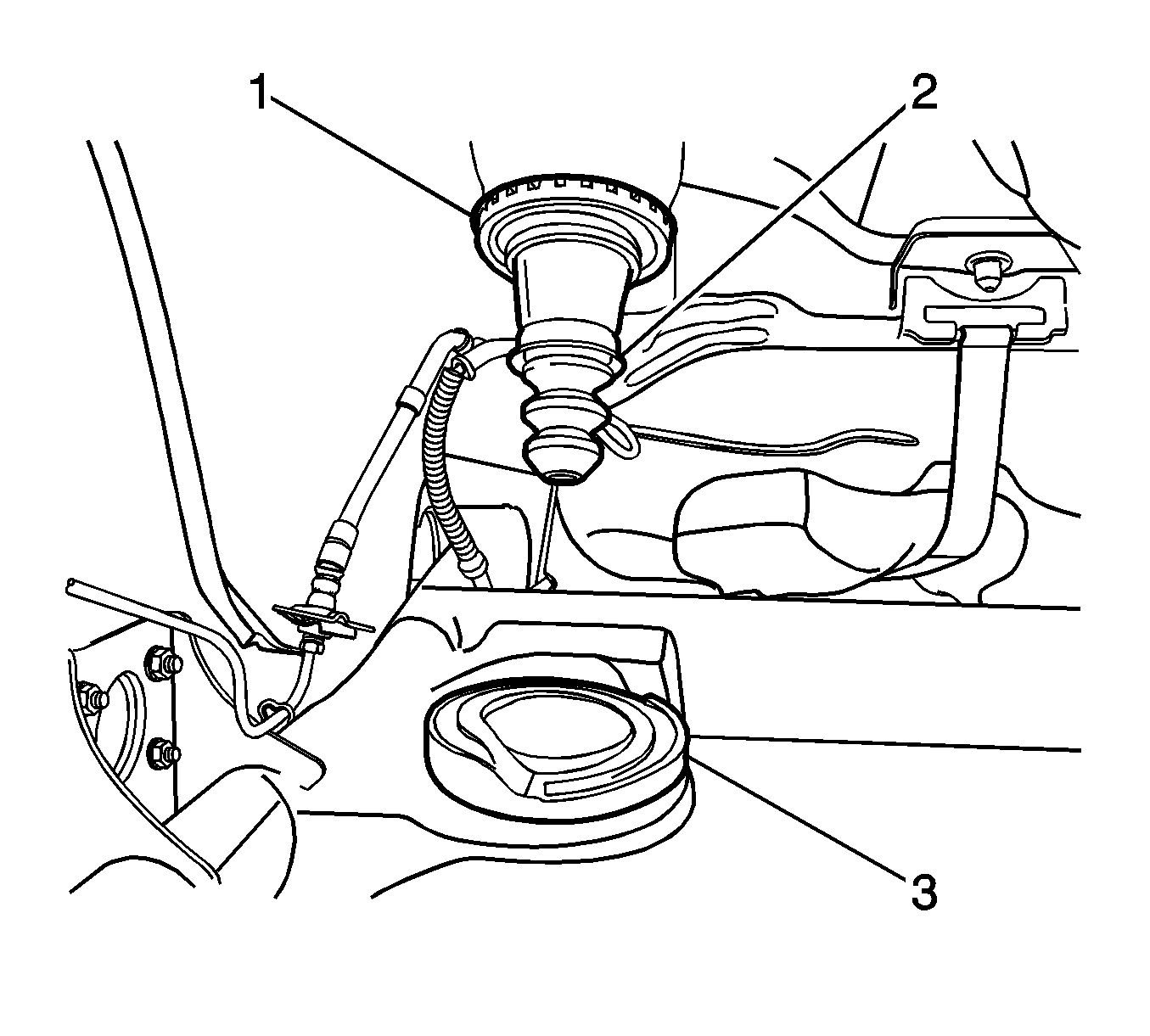 1
2
3