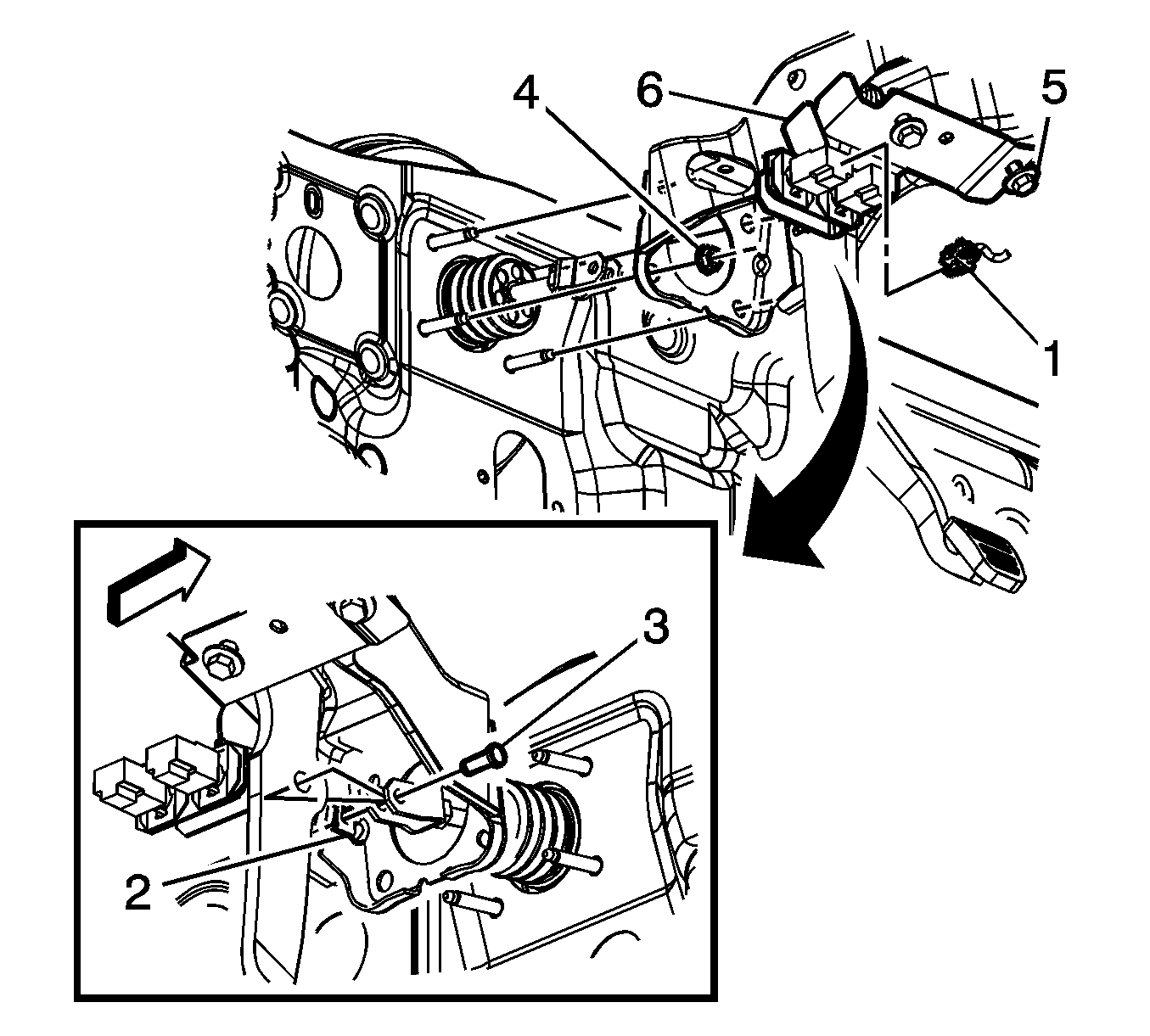 4
6
5
1
3
2